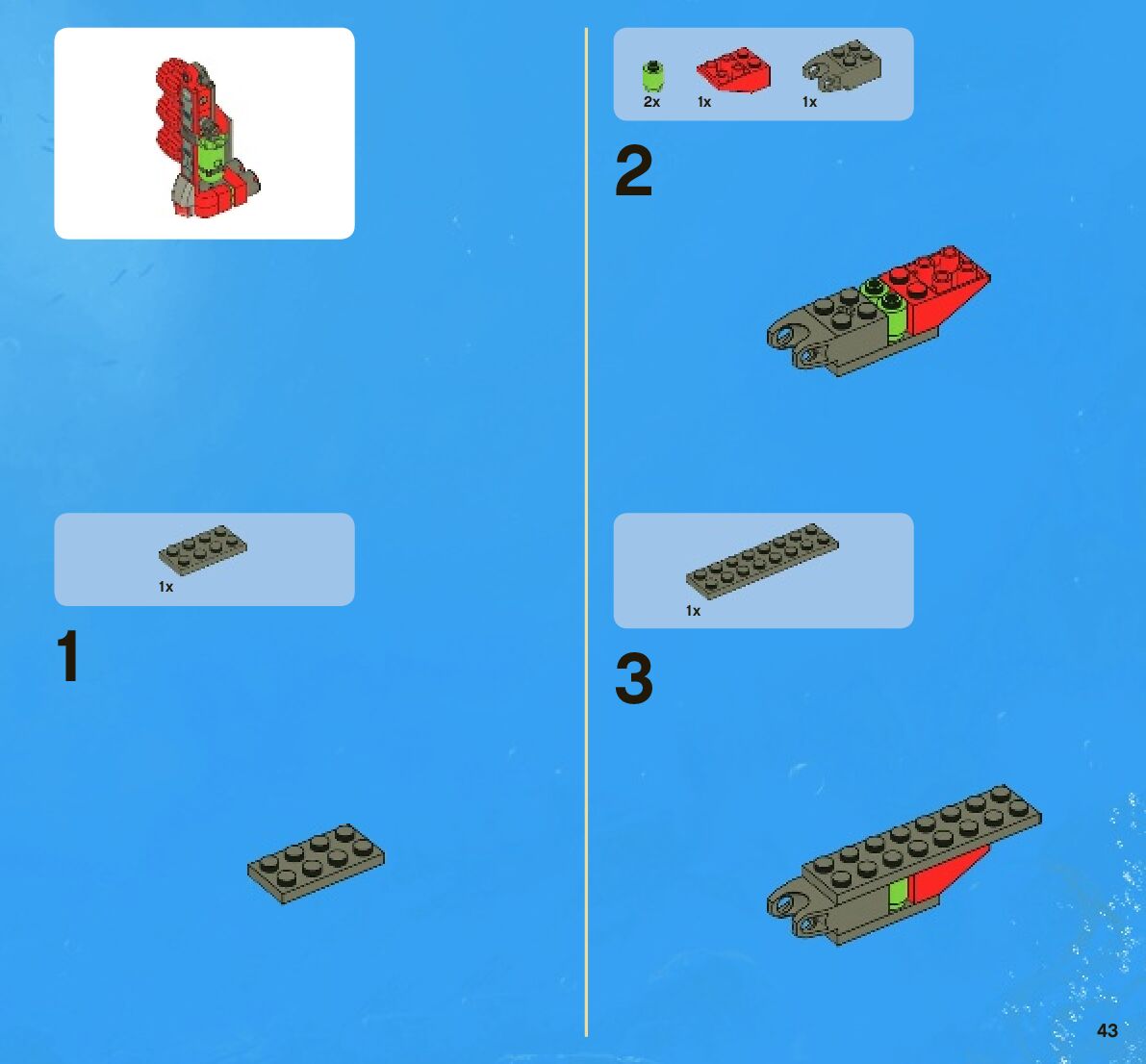 1x

1

2x 1x 1x

2

1x

3

43