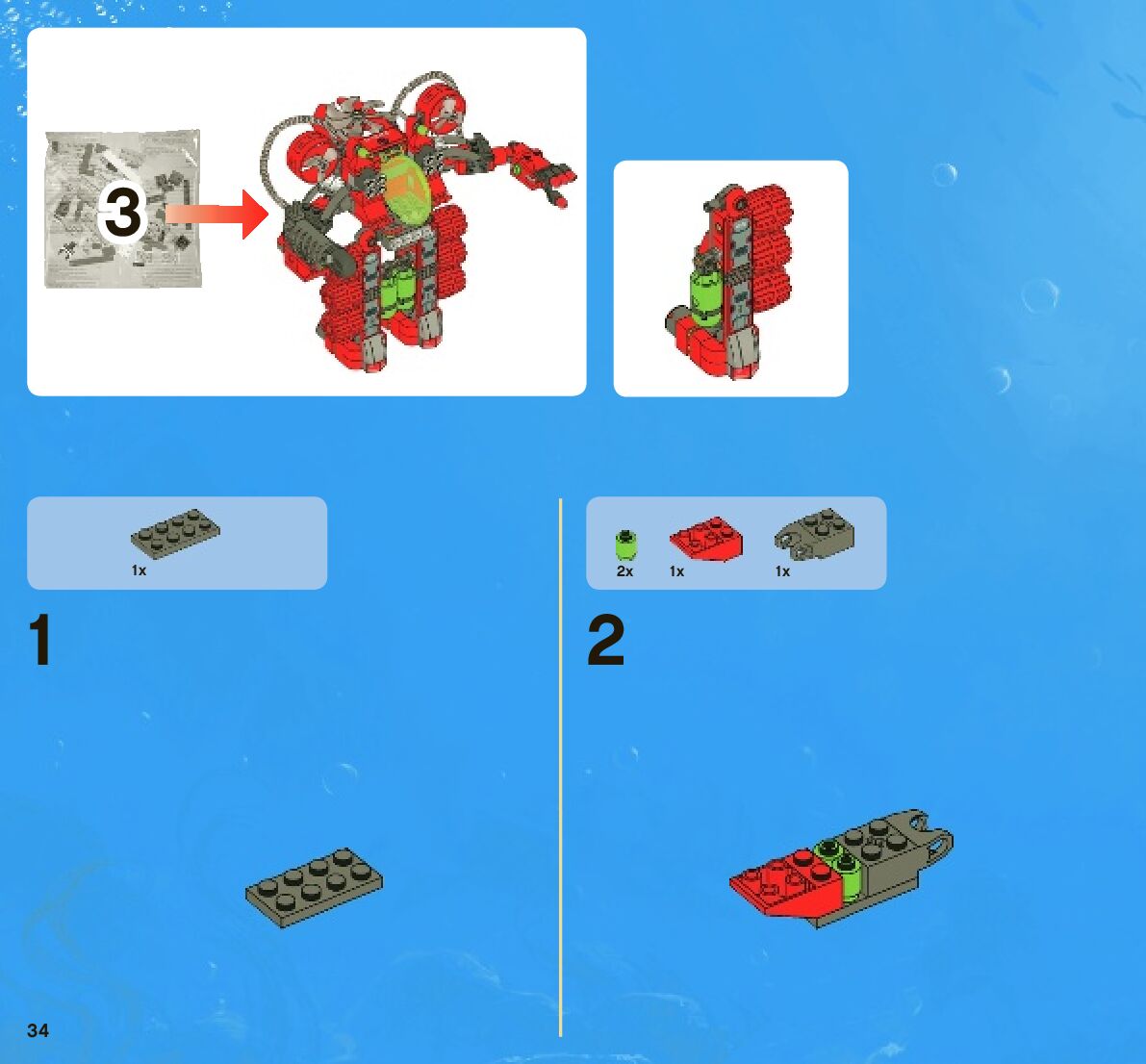 3

1x

1

2x 1x 1x

2

34