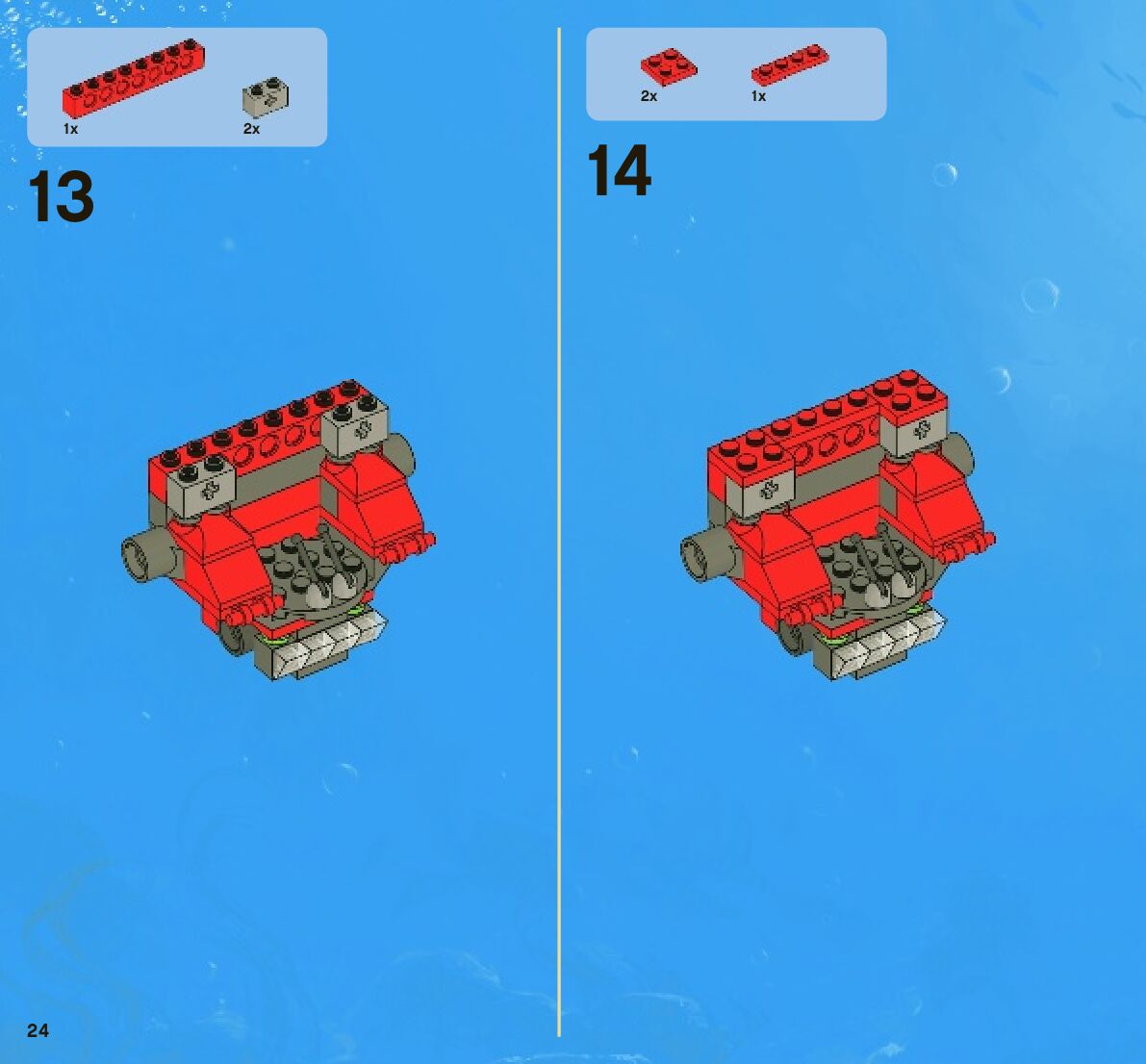 1x
2x

13

2x
1x

14

24