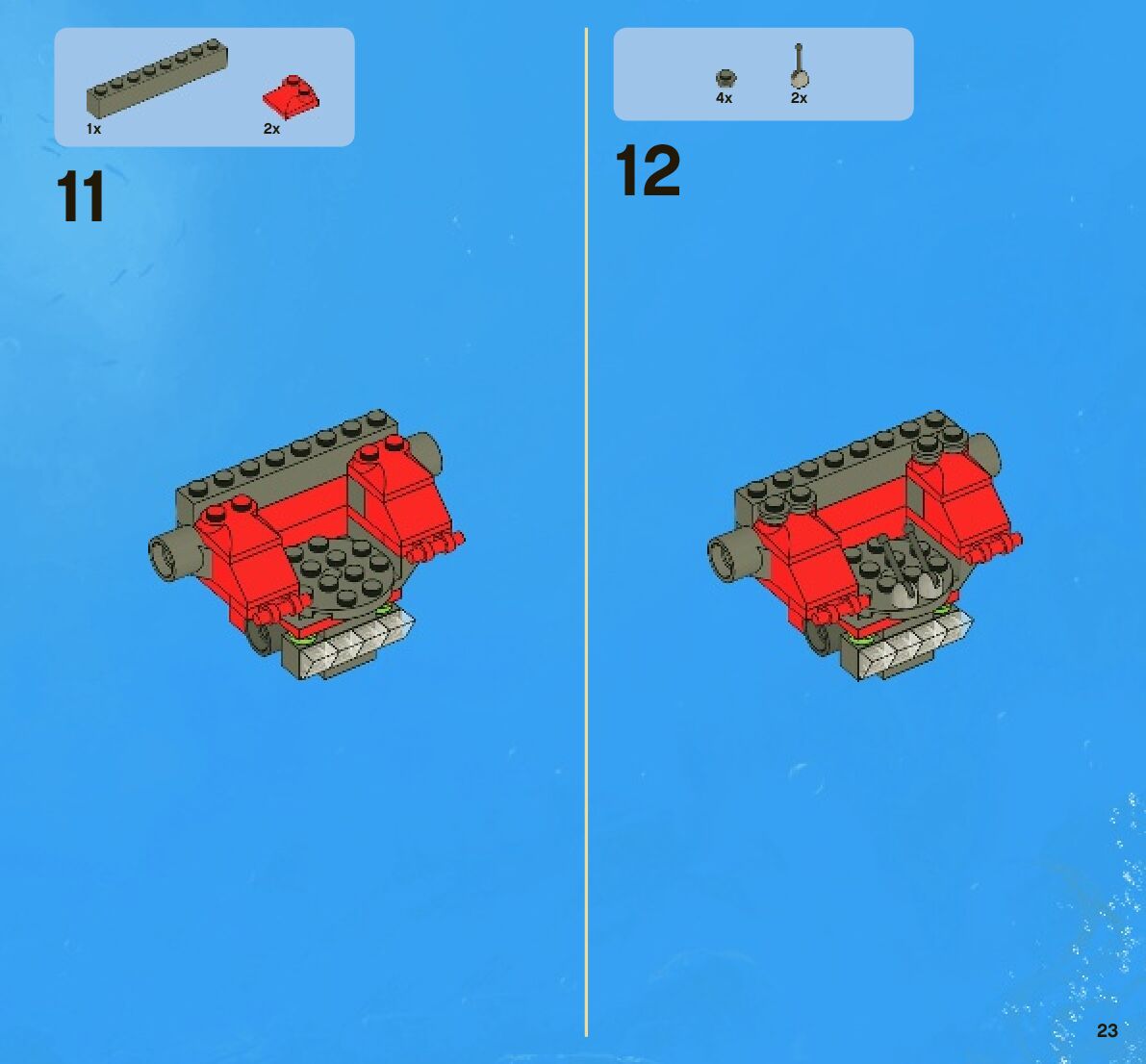 1x
2x

11

4x
2x

12

23