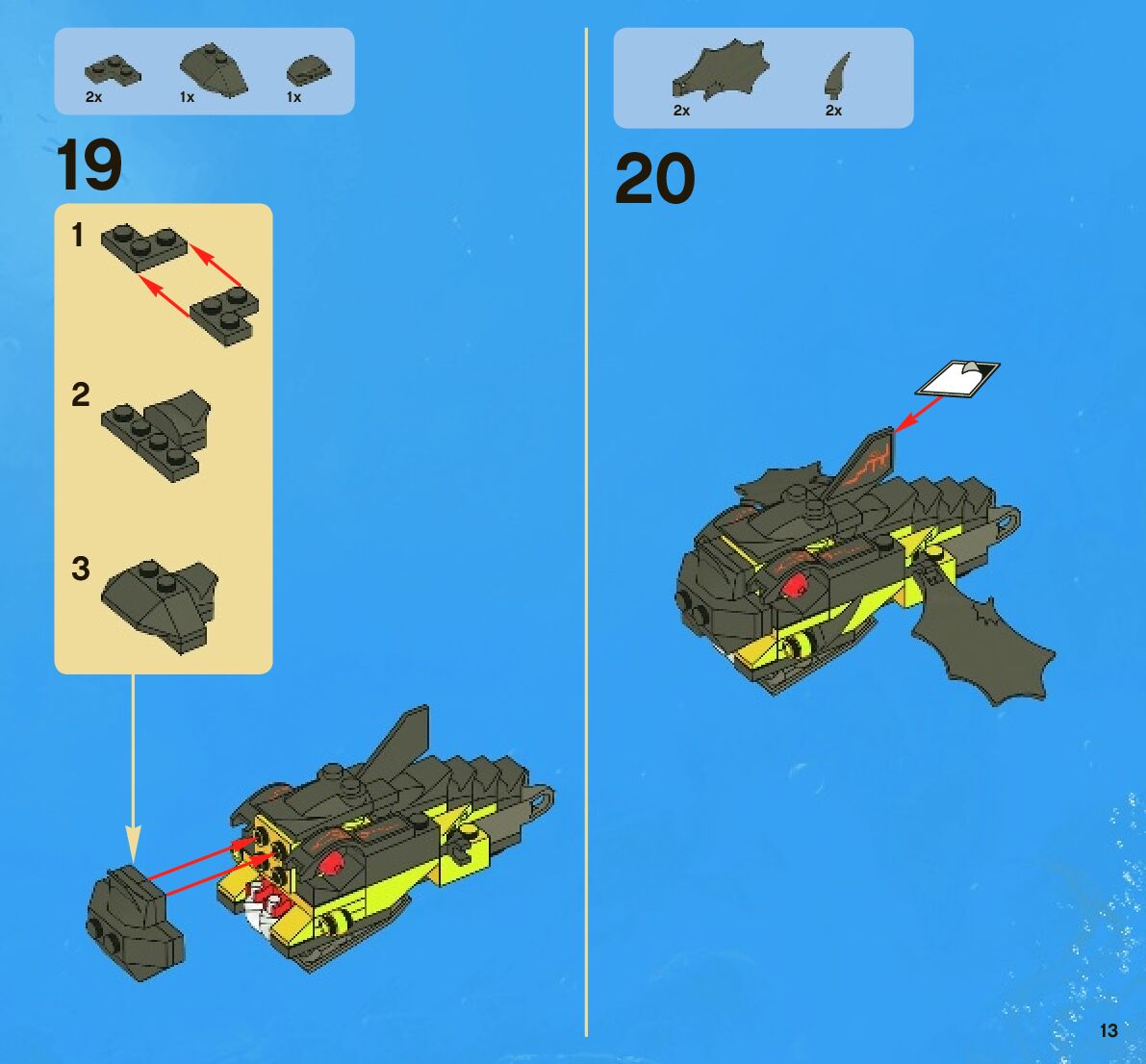 2x 1x 1x

19

1

2

3

2x 2x

20

13