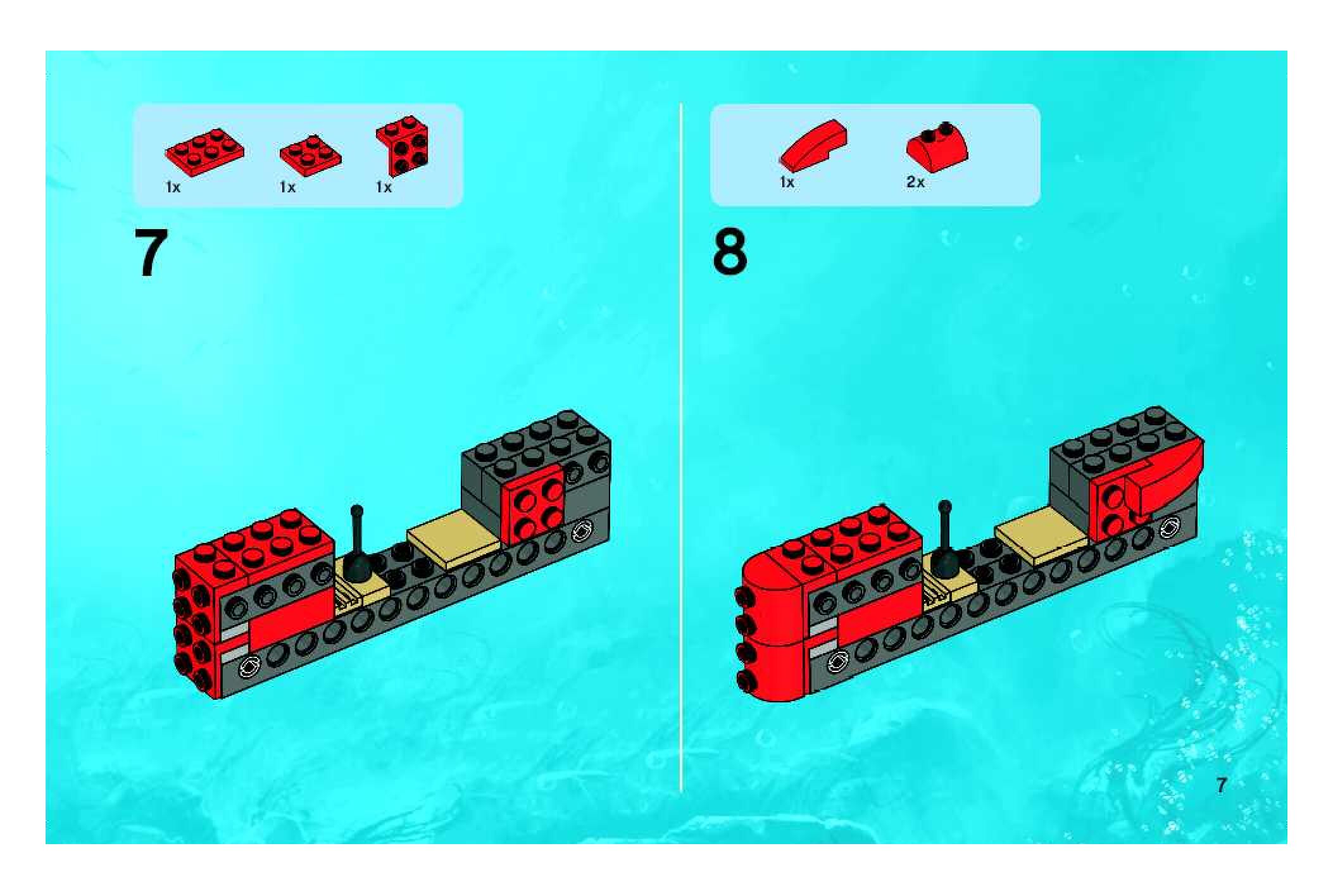 1x 1x 1x

7

1x 2x

8

7