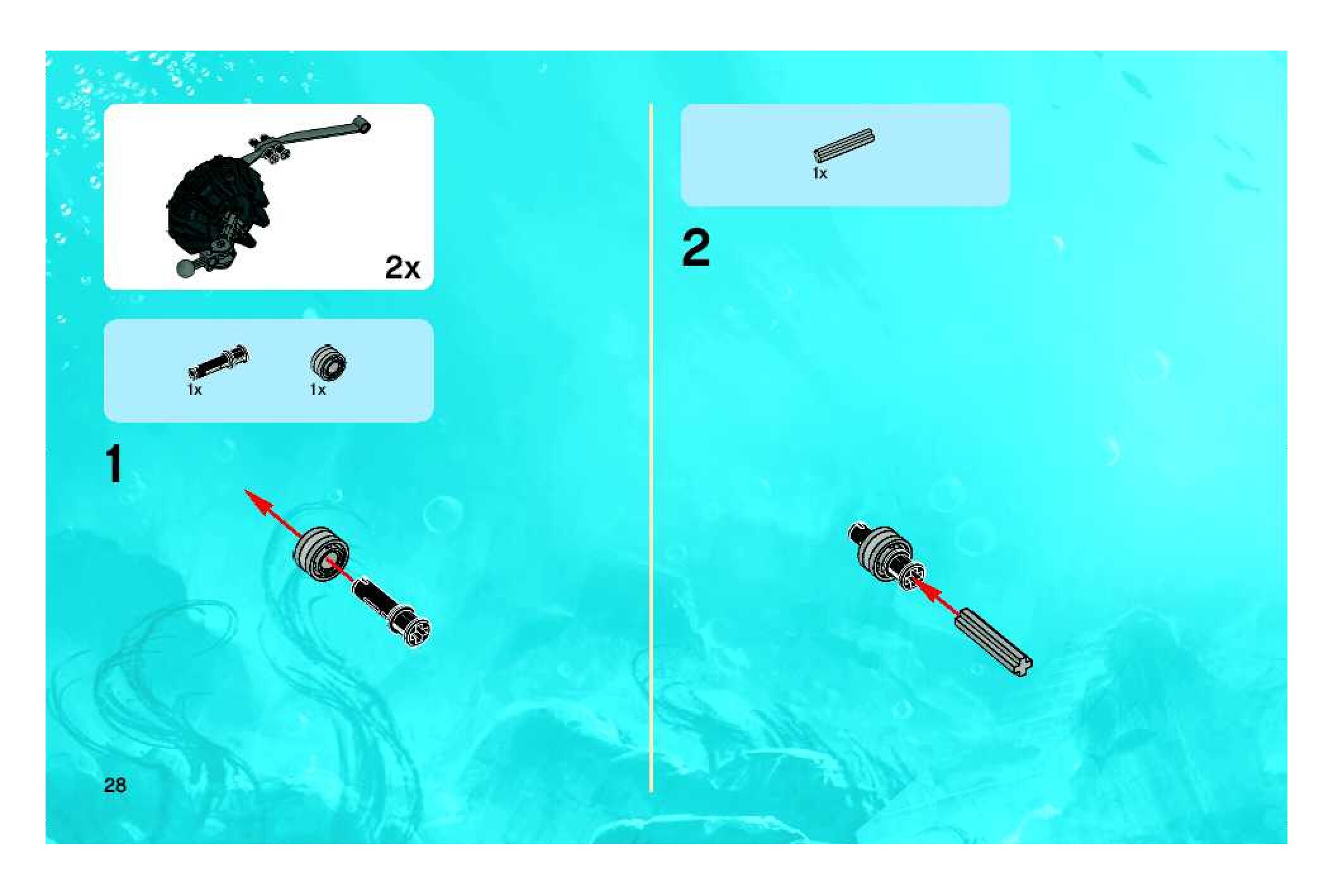 2x

1x 1x

1

28

1x

2