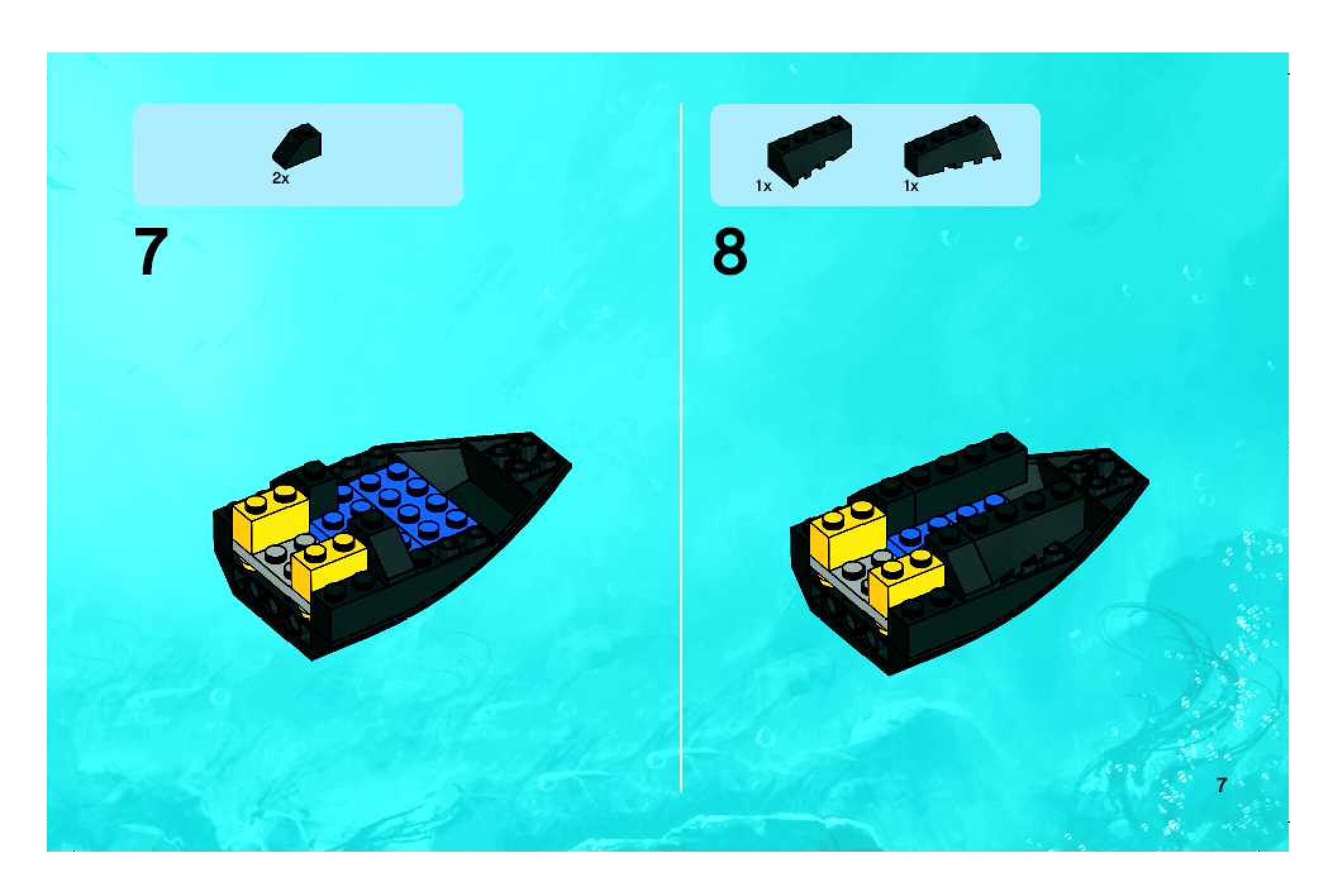 2x

7

1x

1x

8

7