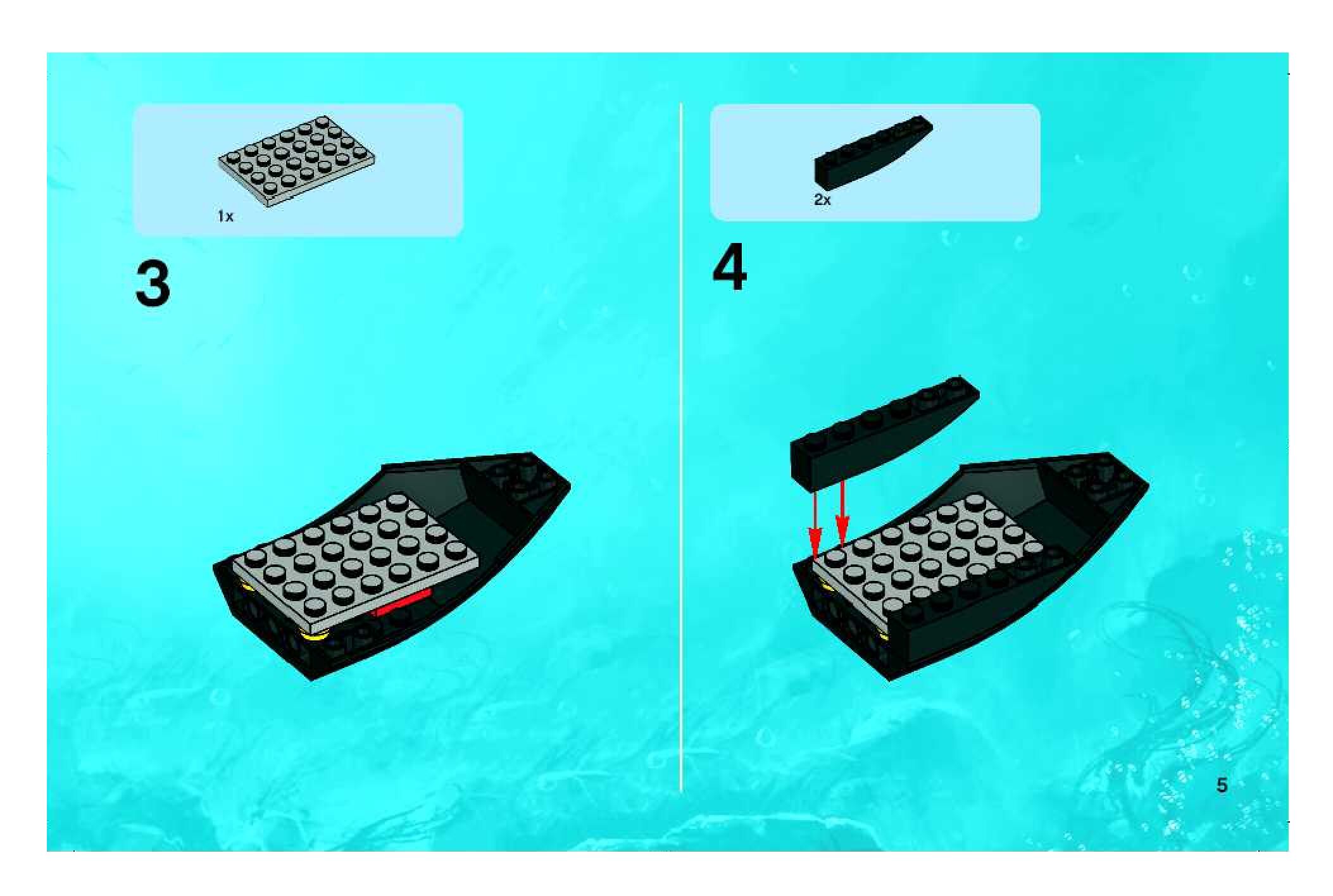 1x

3

2x

4

5