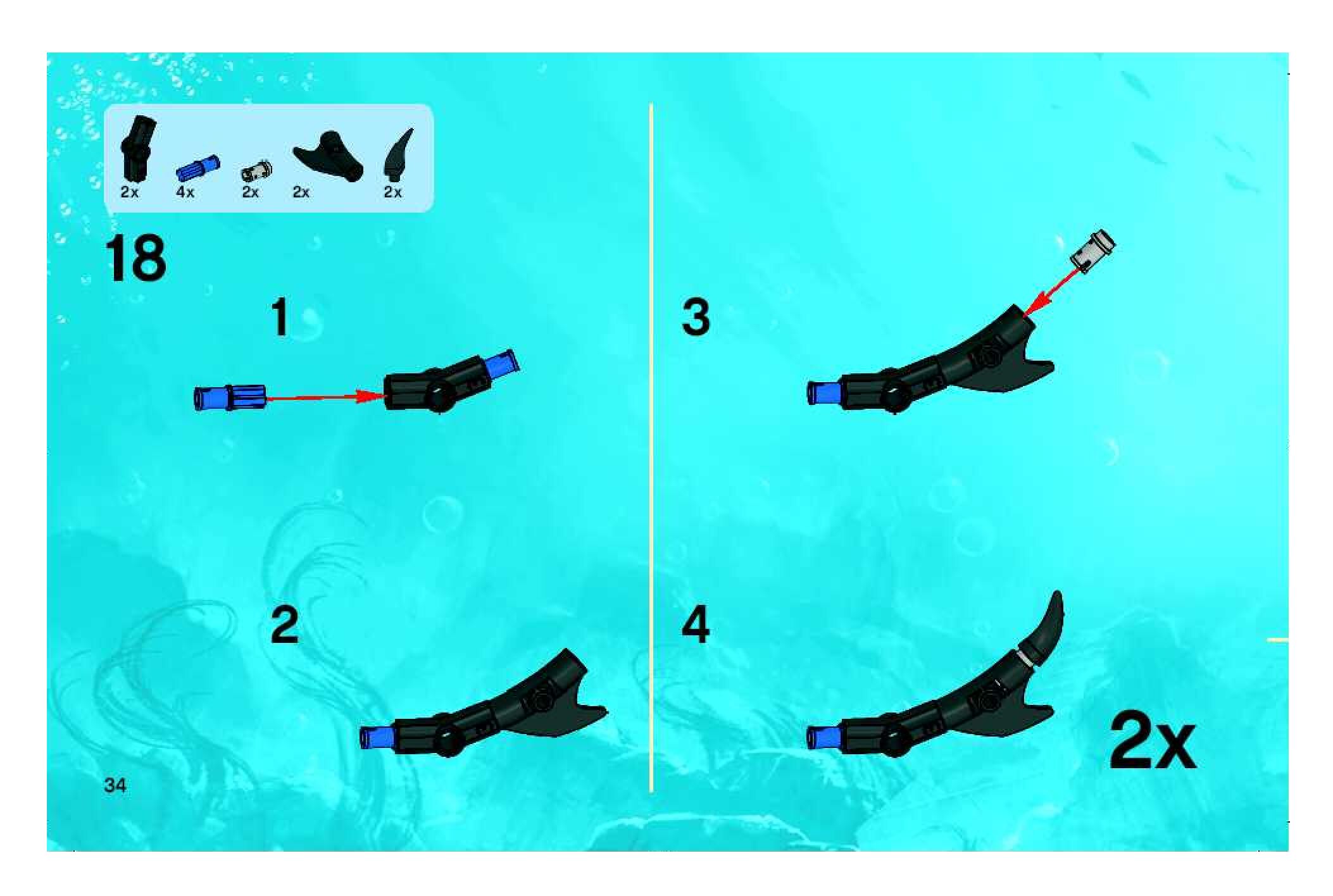 2x 4x 2x 2x 2x

18

1

2

3

4

2x

34