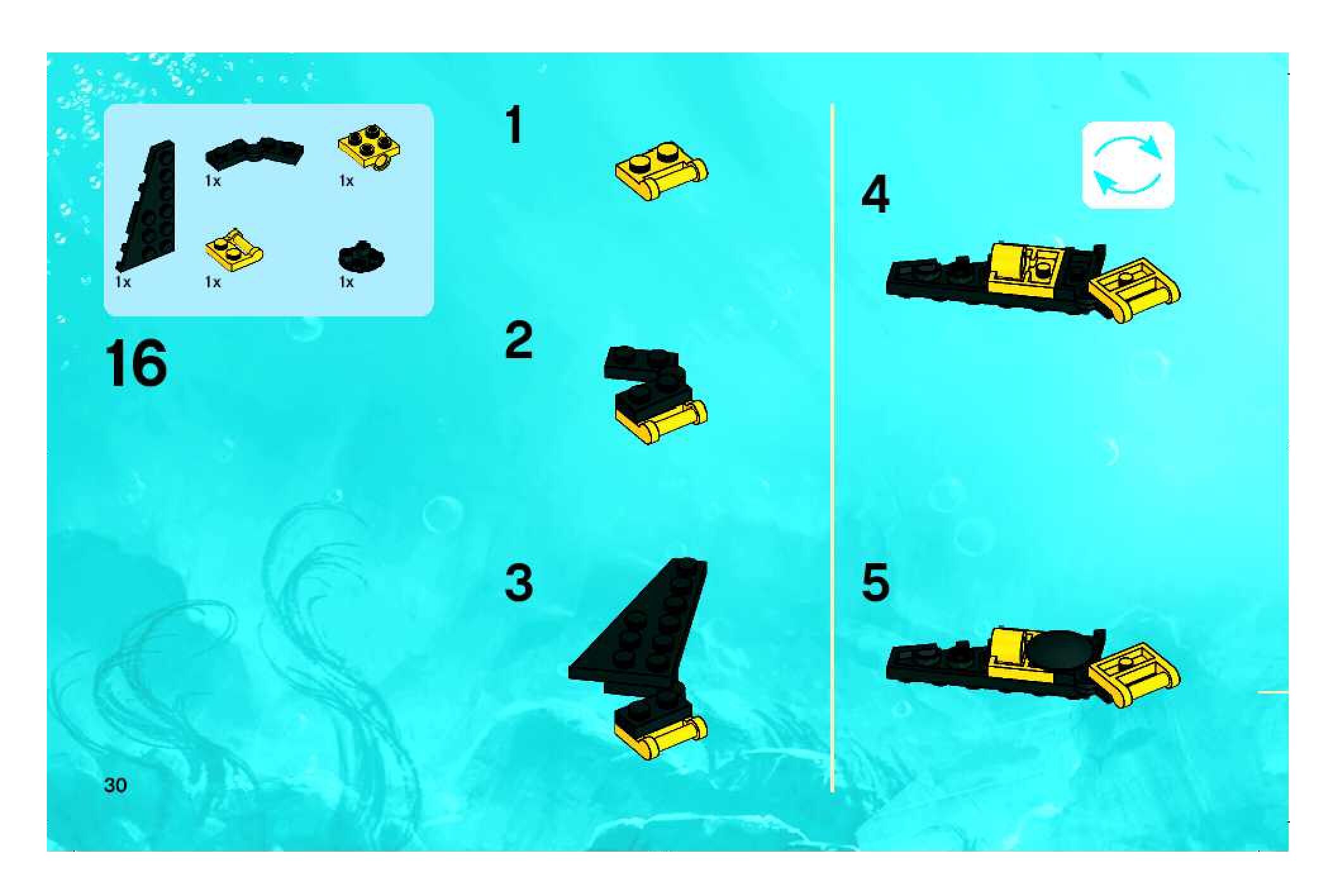 1x

1x

1x

1x

1x

16

1

2

3

4

5

30