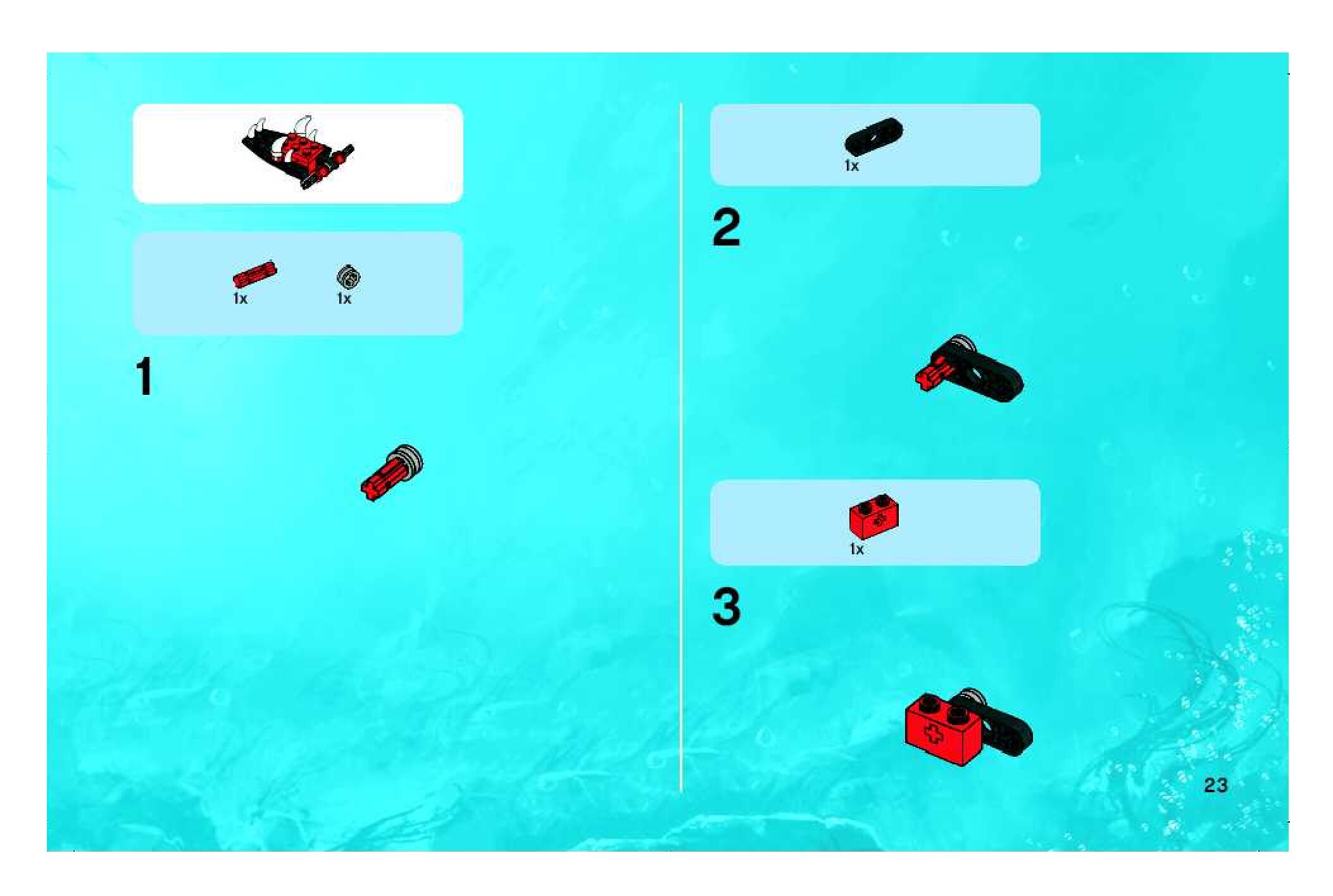 1x 1x

1

1x

2

1x

3

23