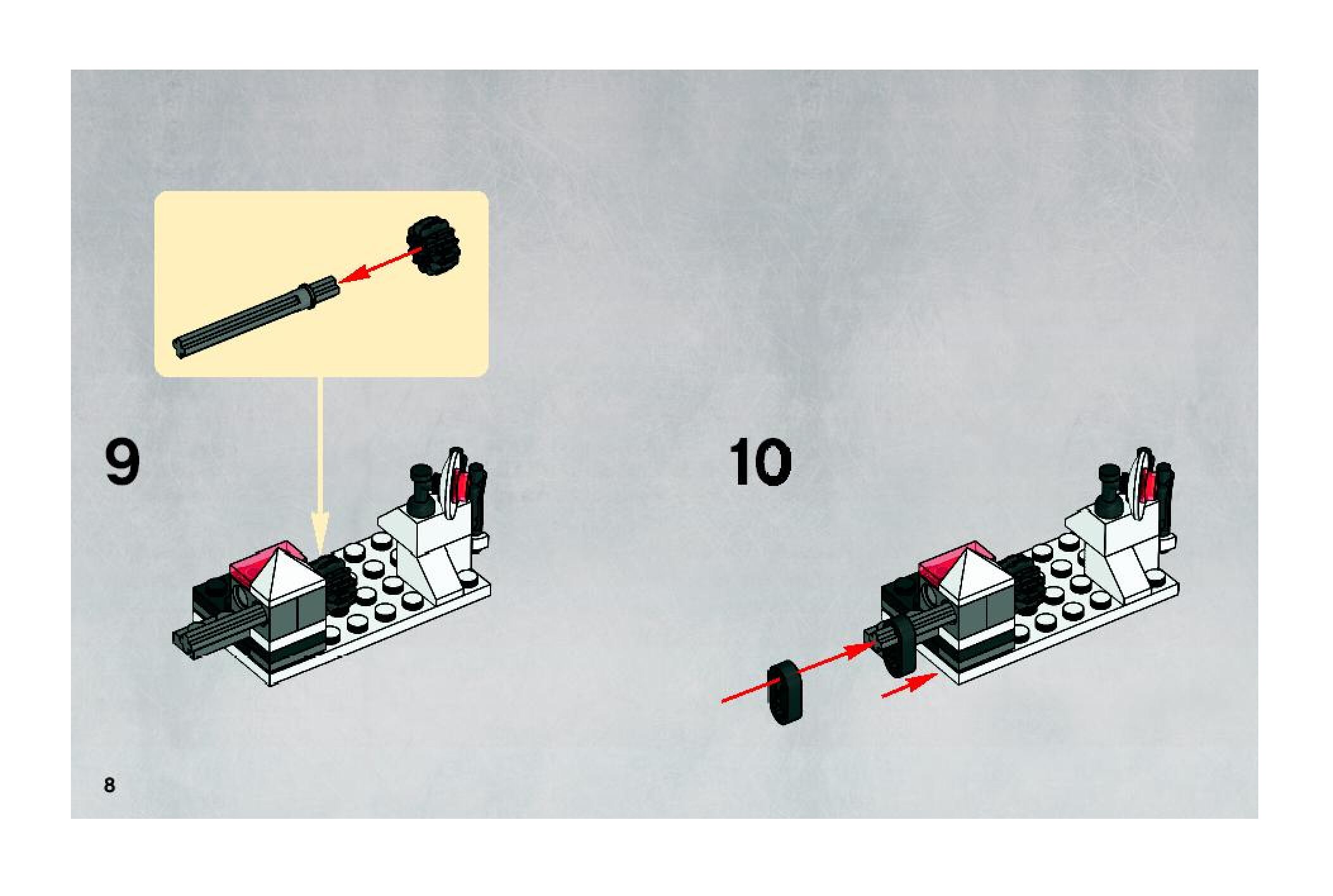 9

10

8