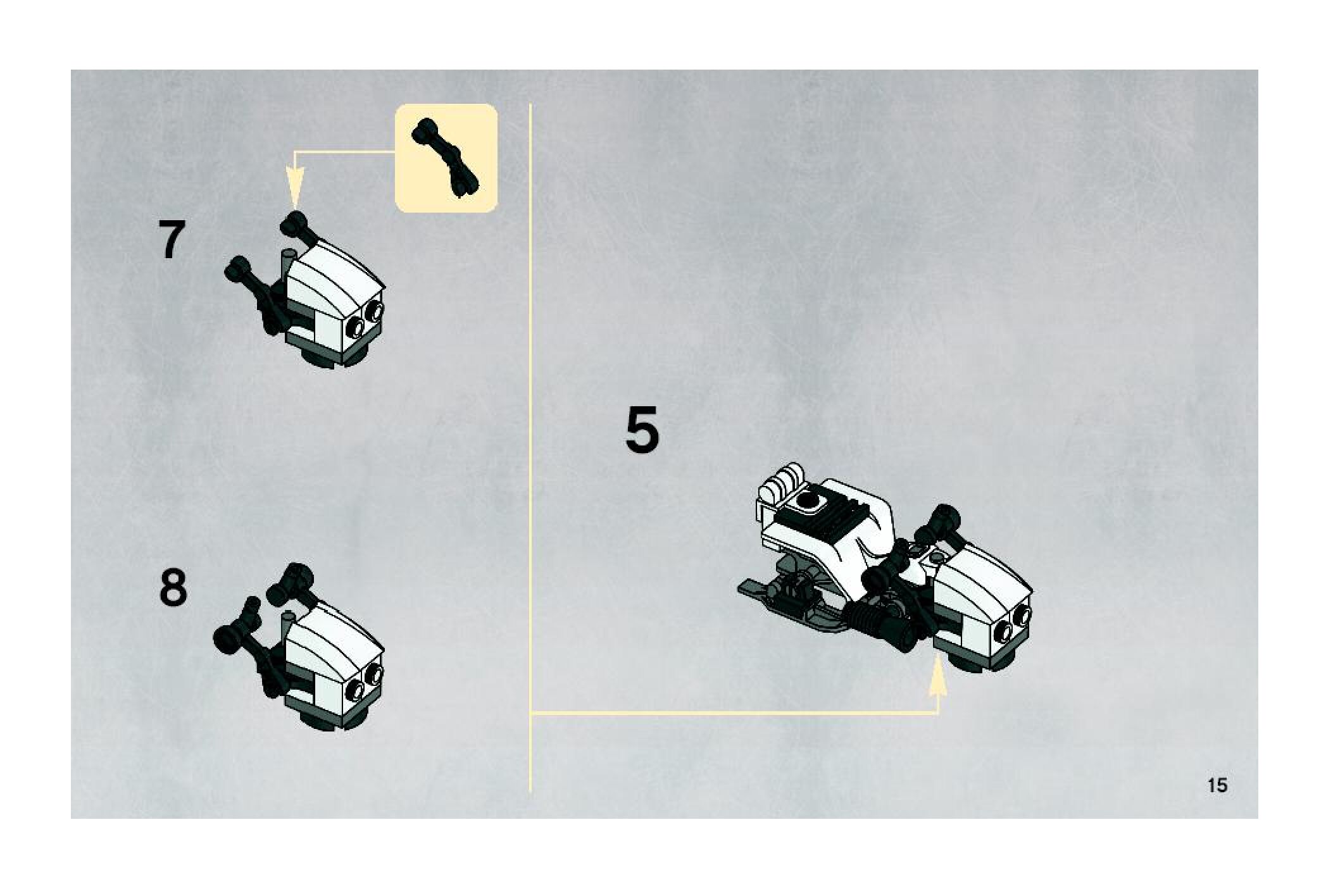 7

8

5

15