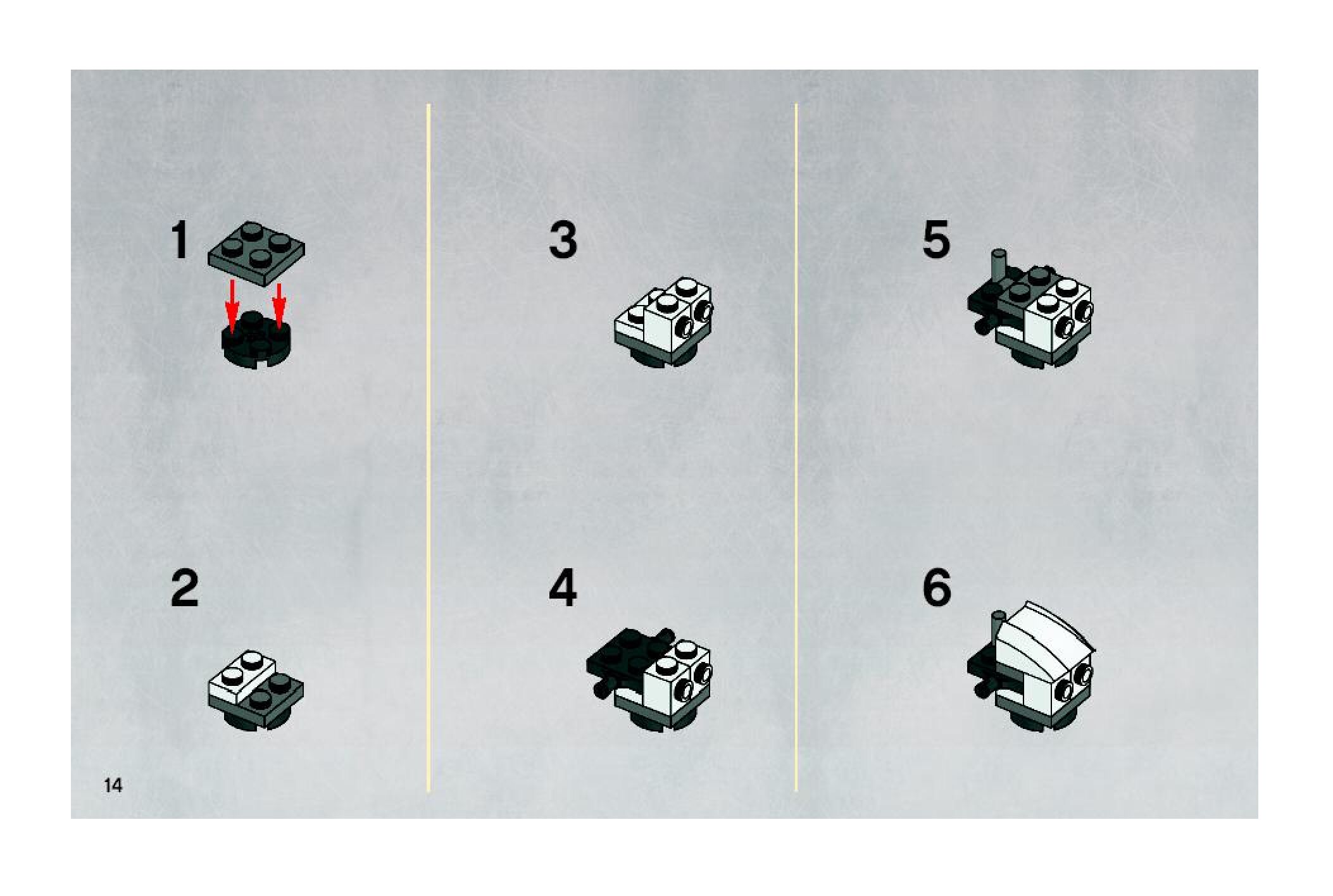 1

2

3

4

5

6

14