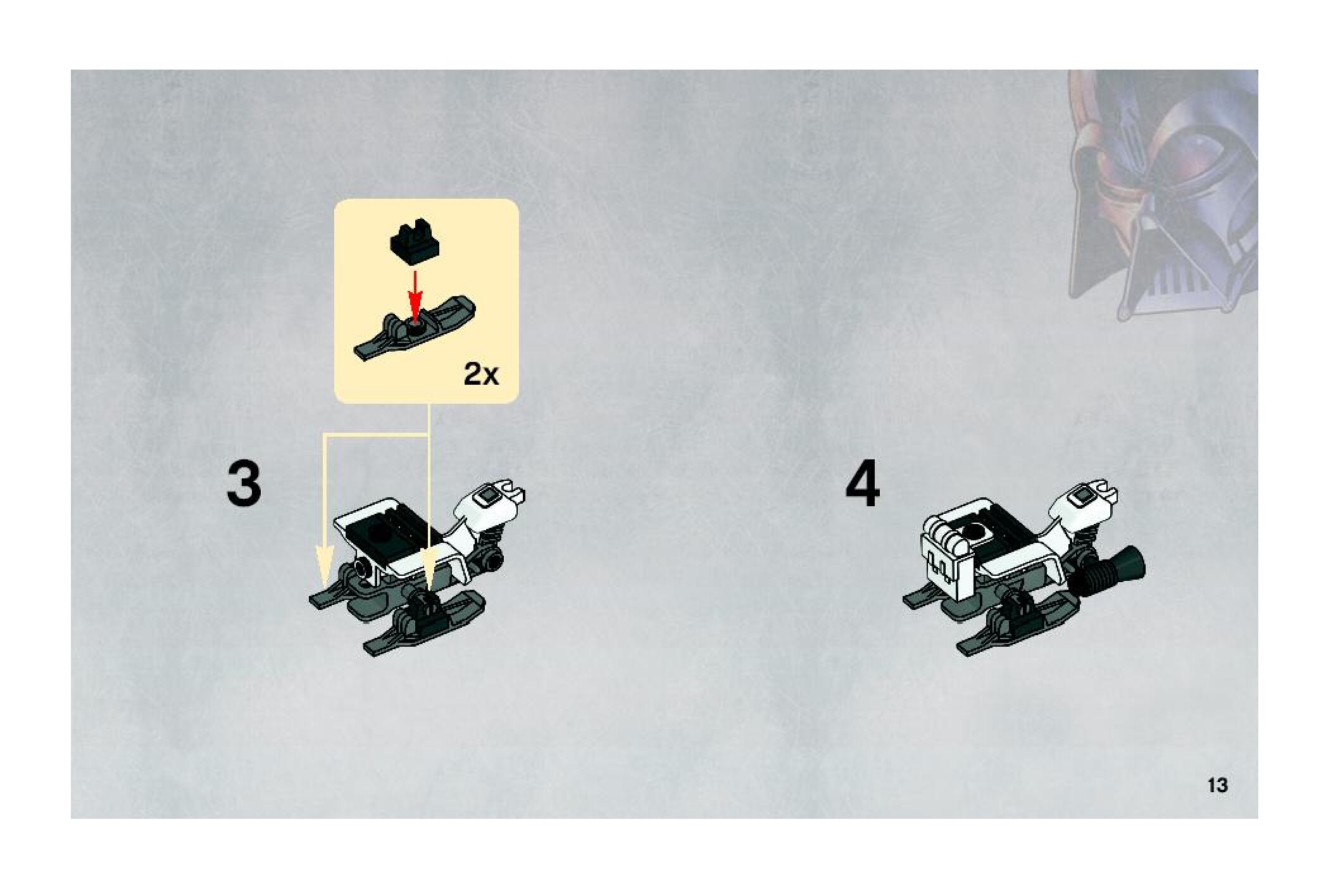 2x

3

4

13