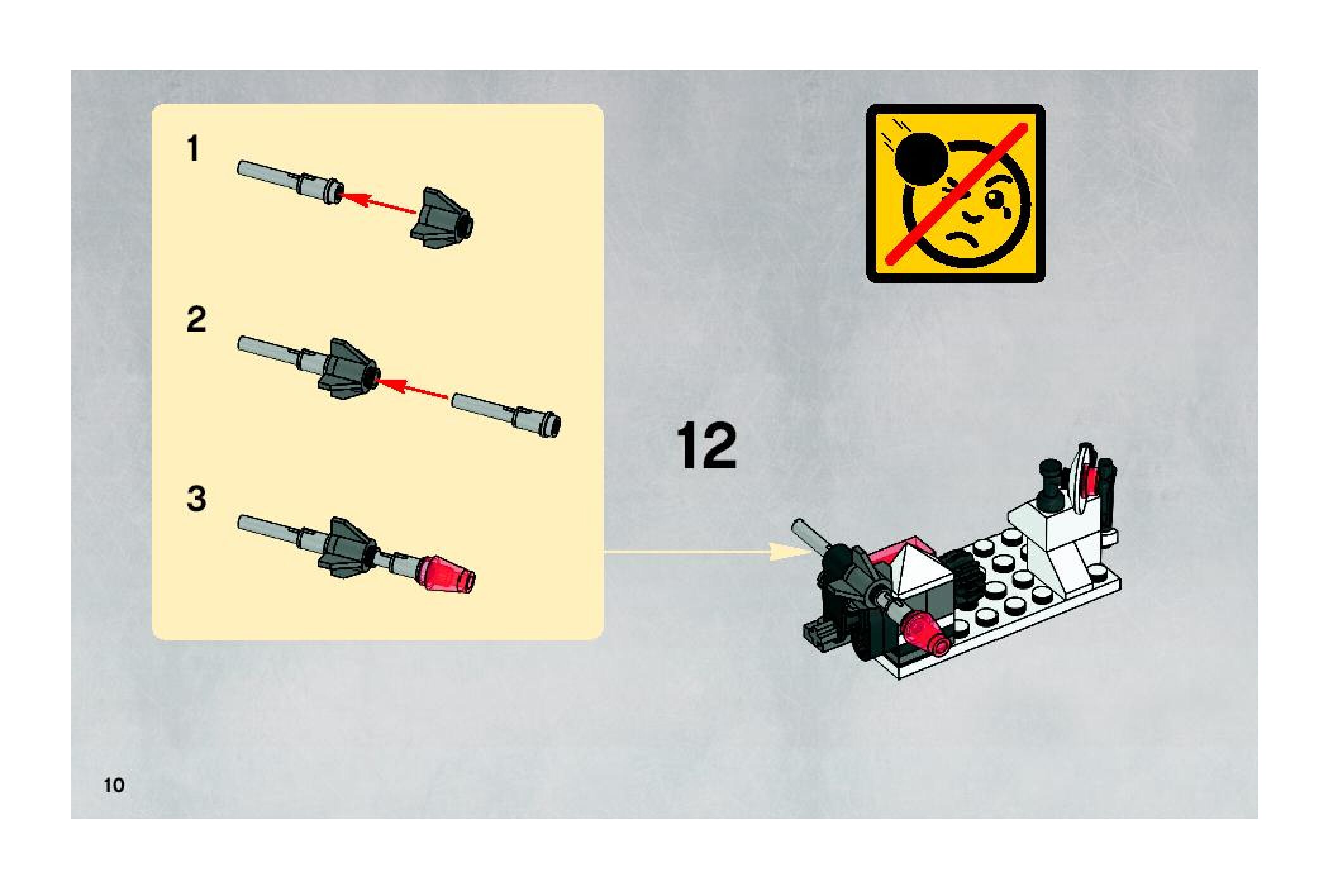 1

2

3

12

10