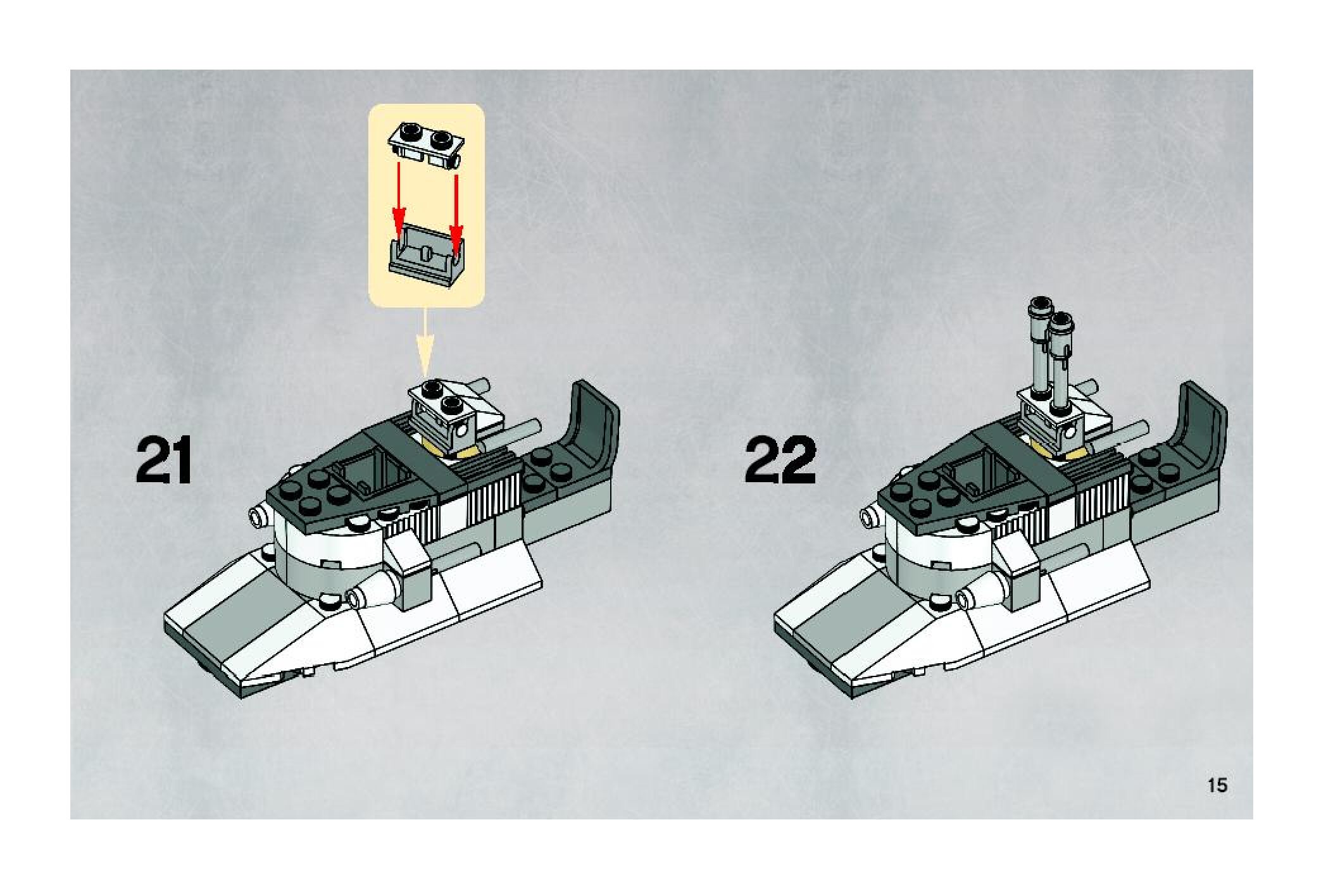 21

22

15