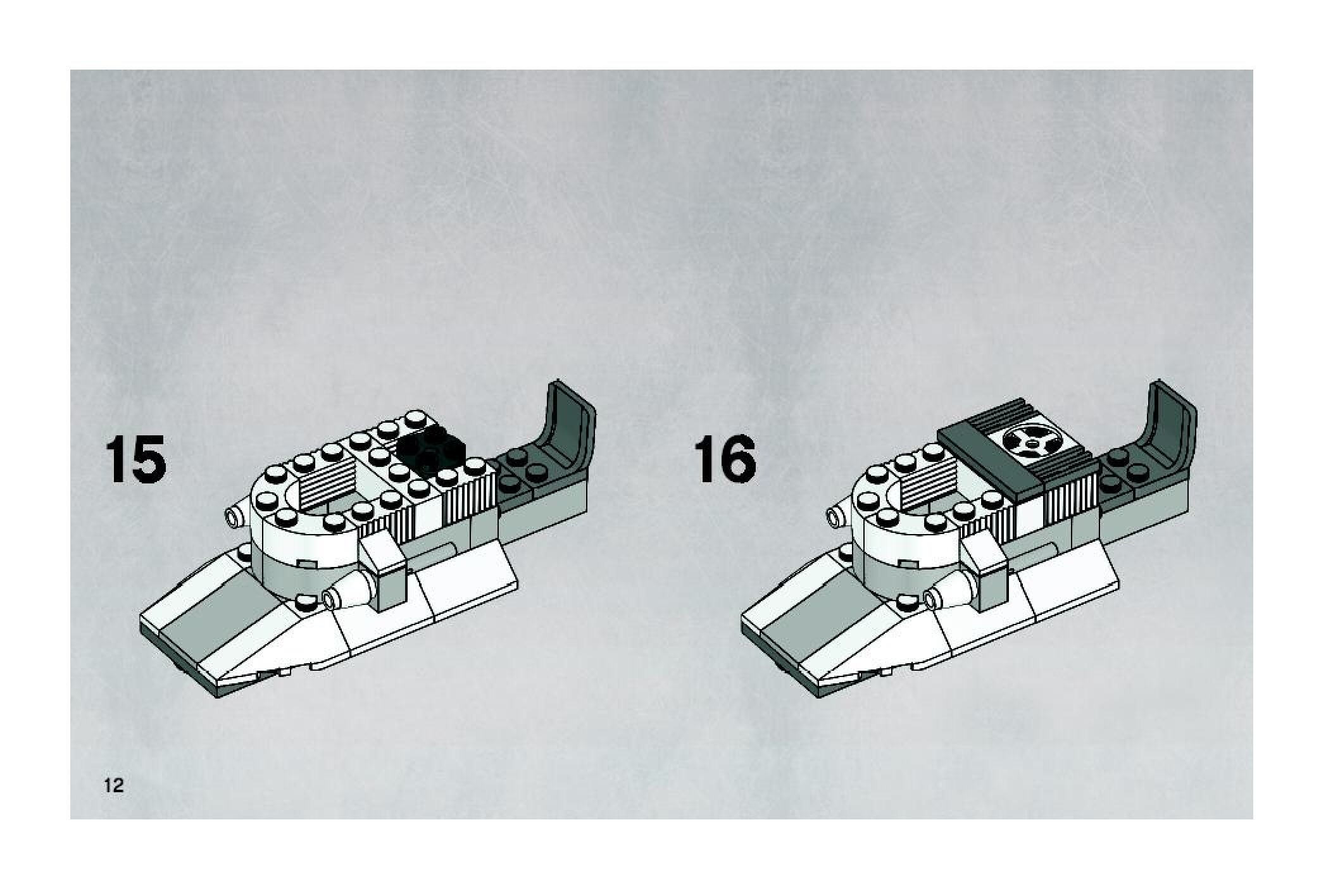 15

16

12