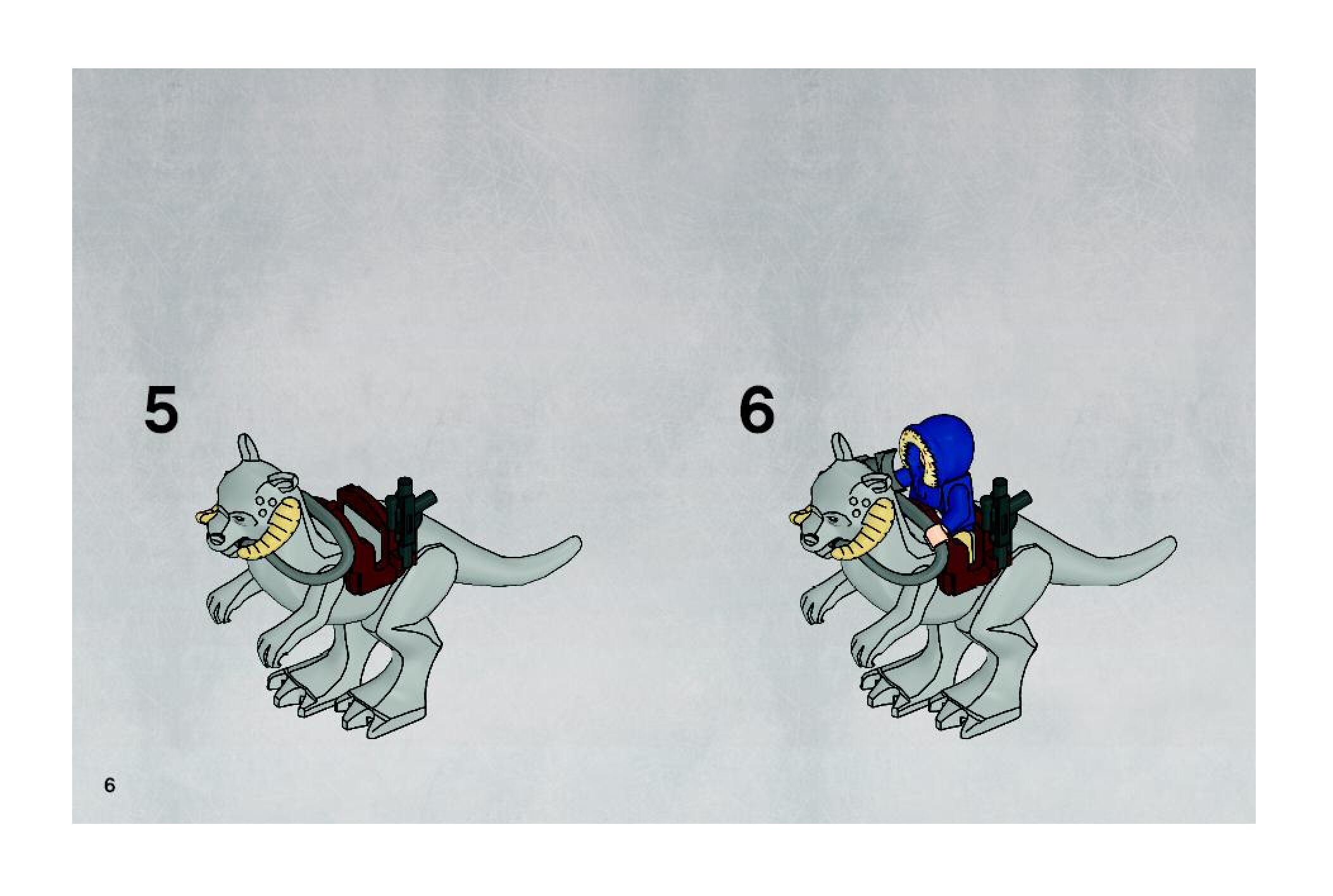 5

6

6