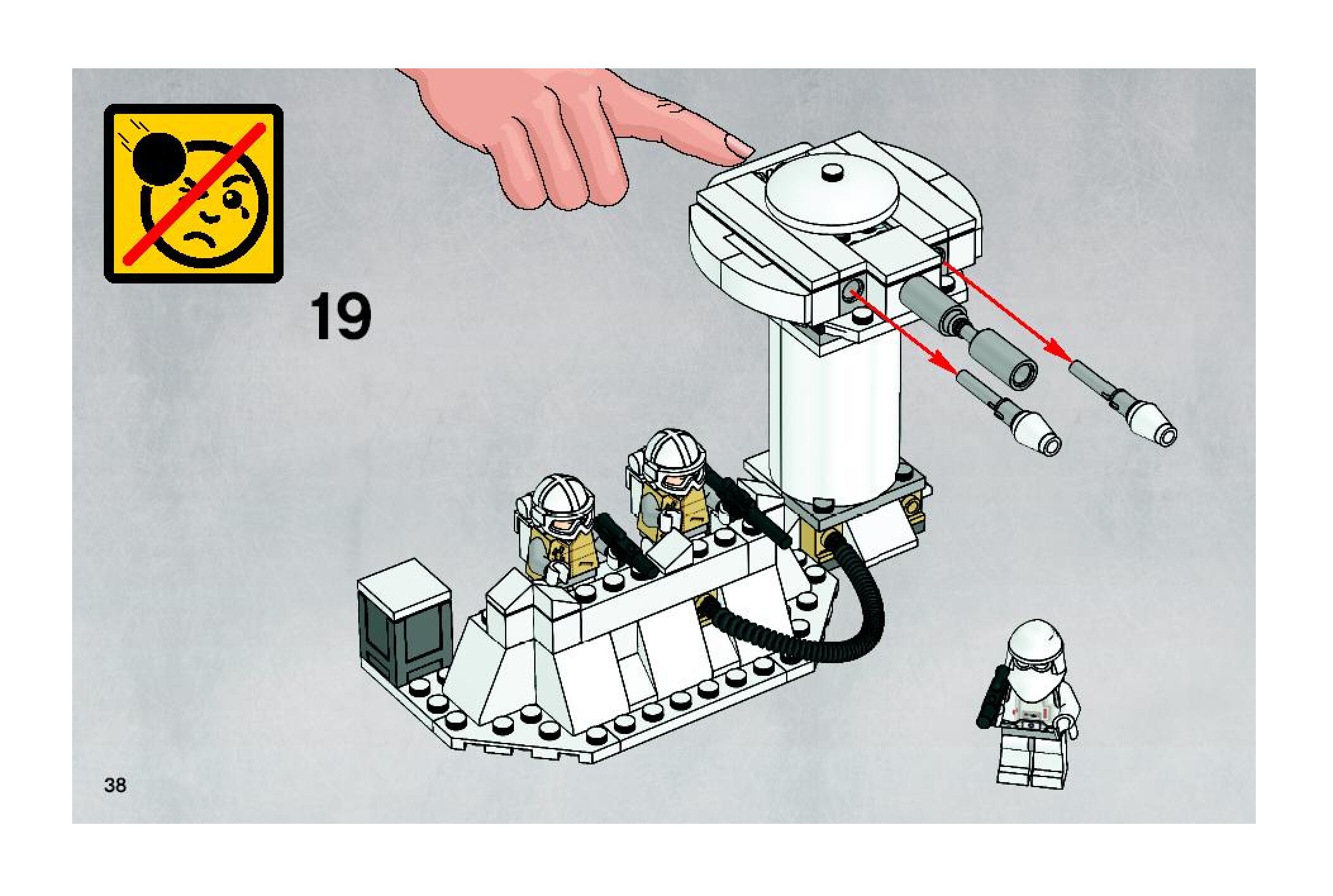 19

38