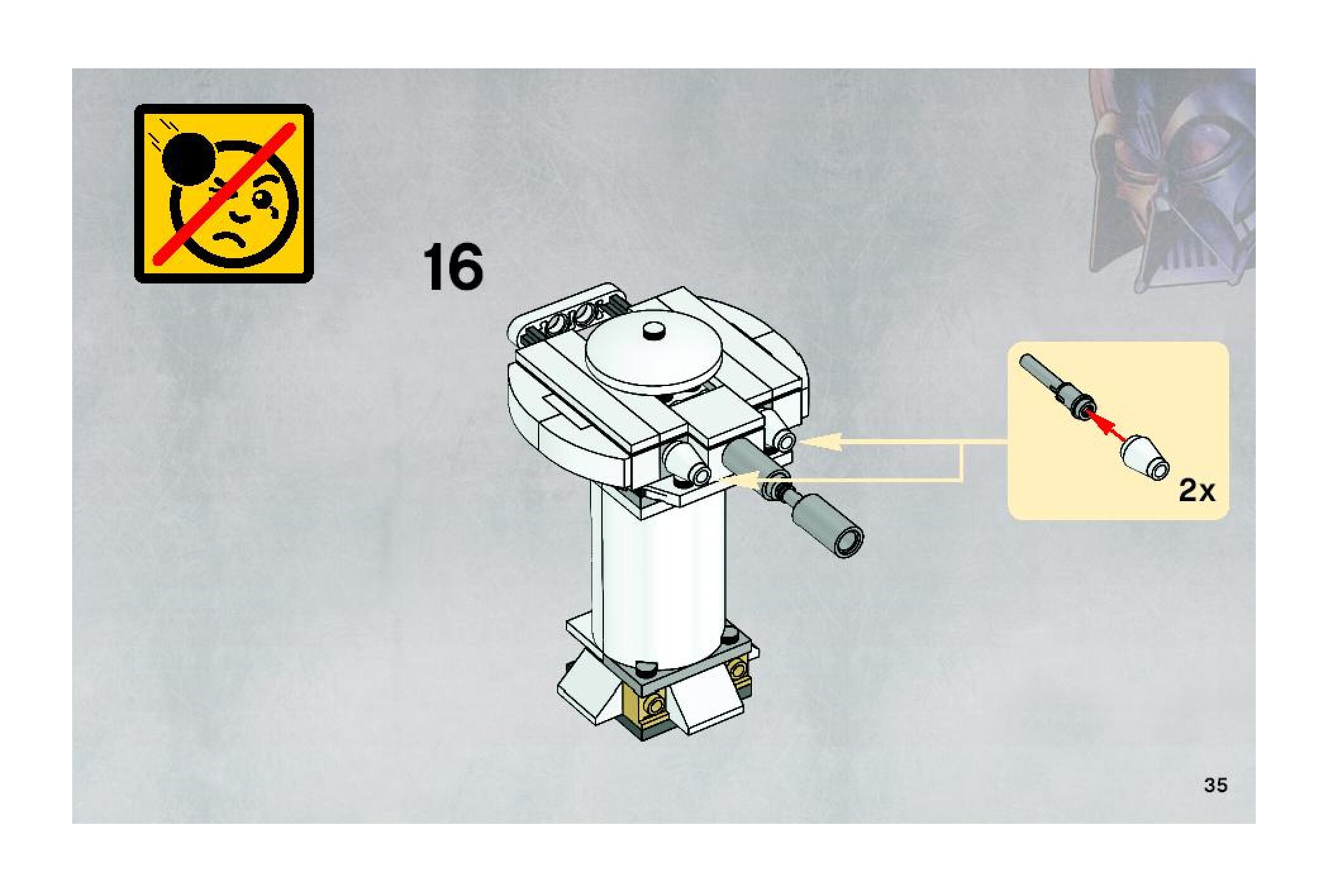 16

2x

35