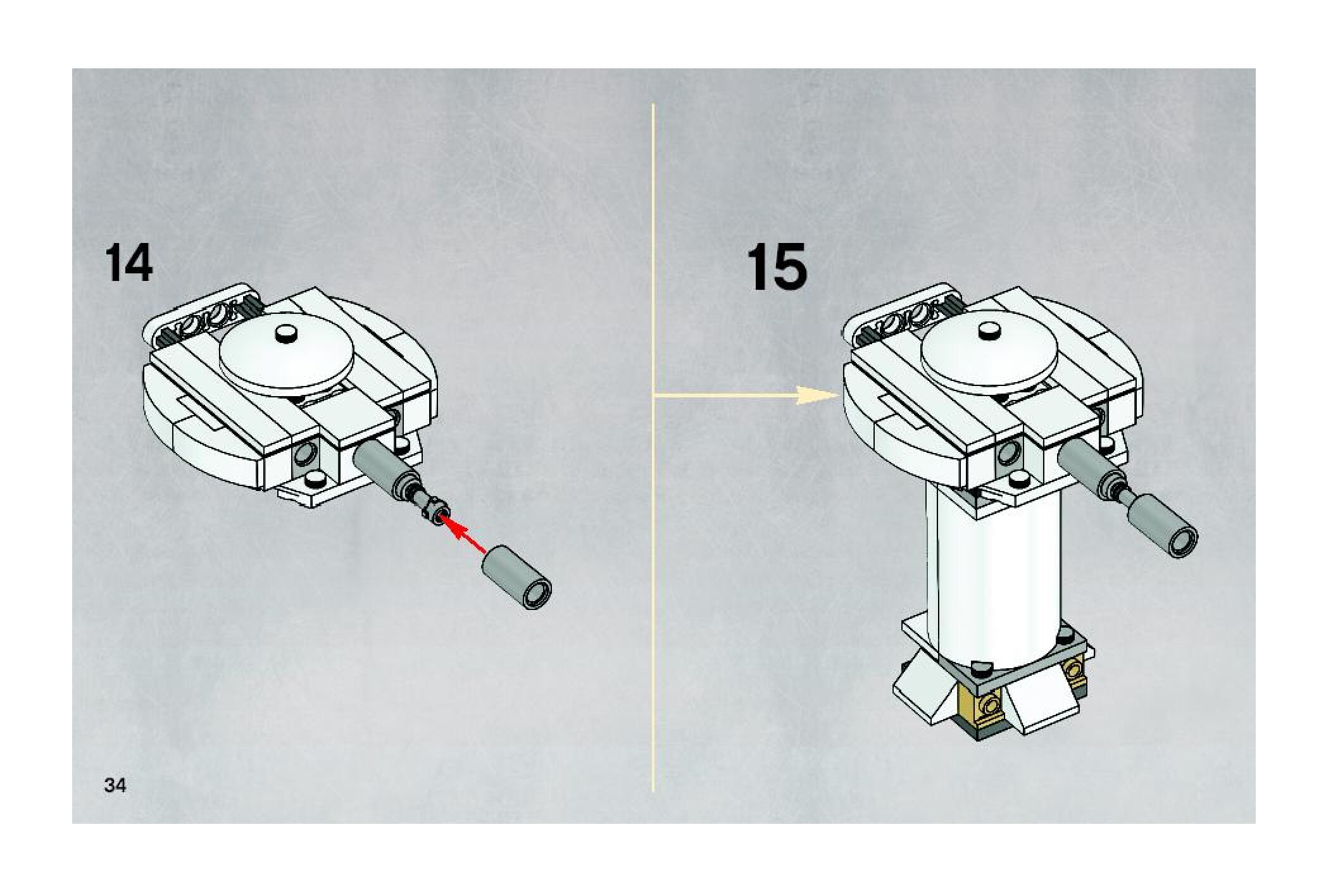 14

15

34