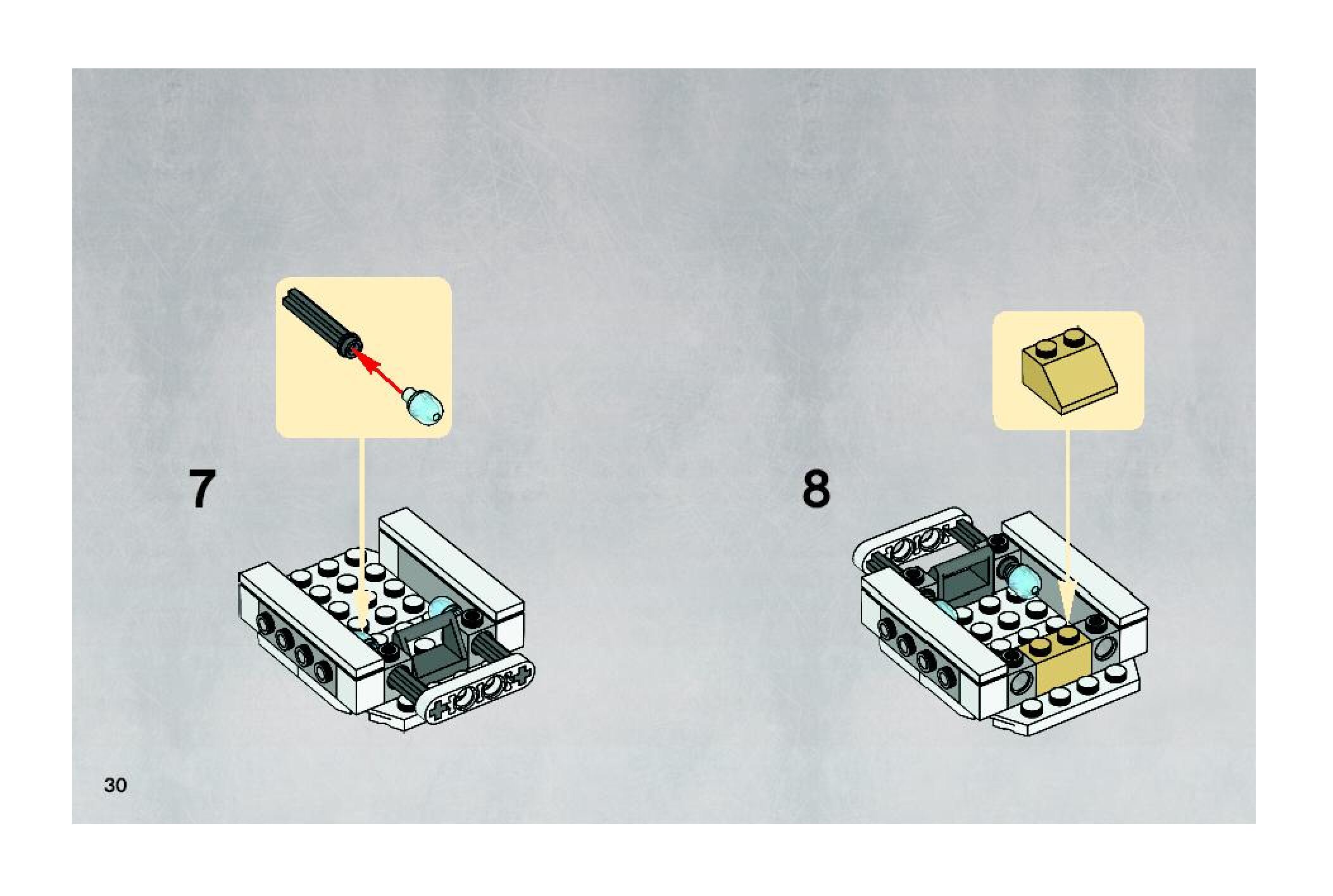 7

8

30