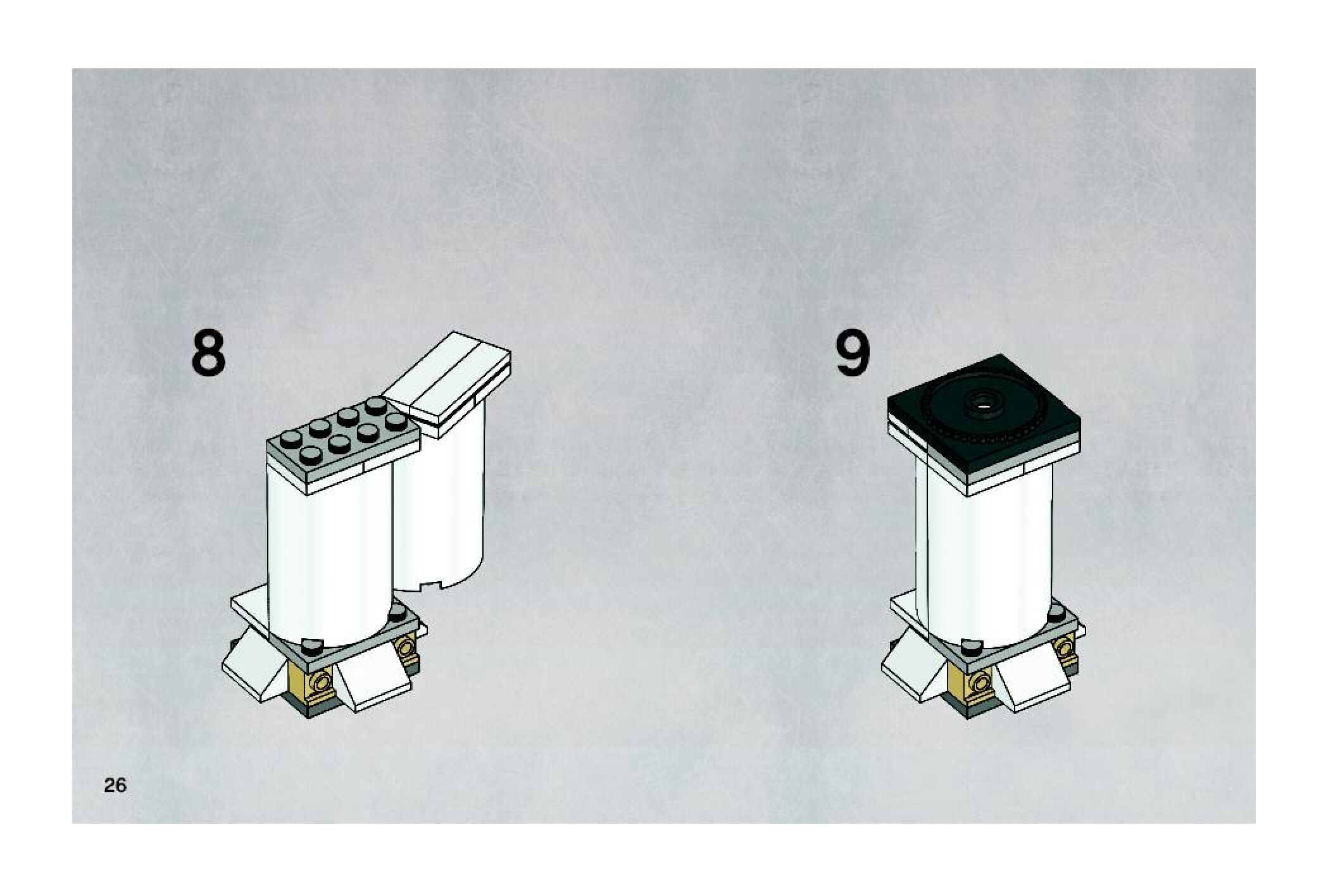 8

9

26