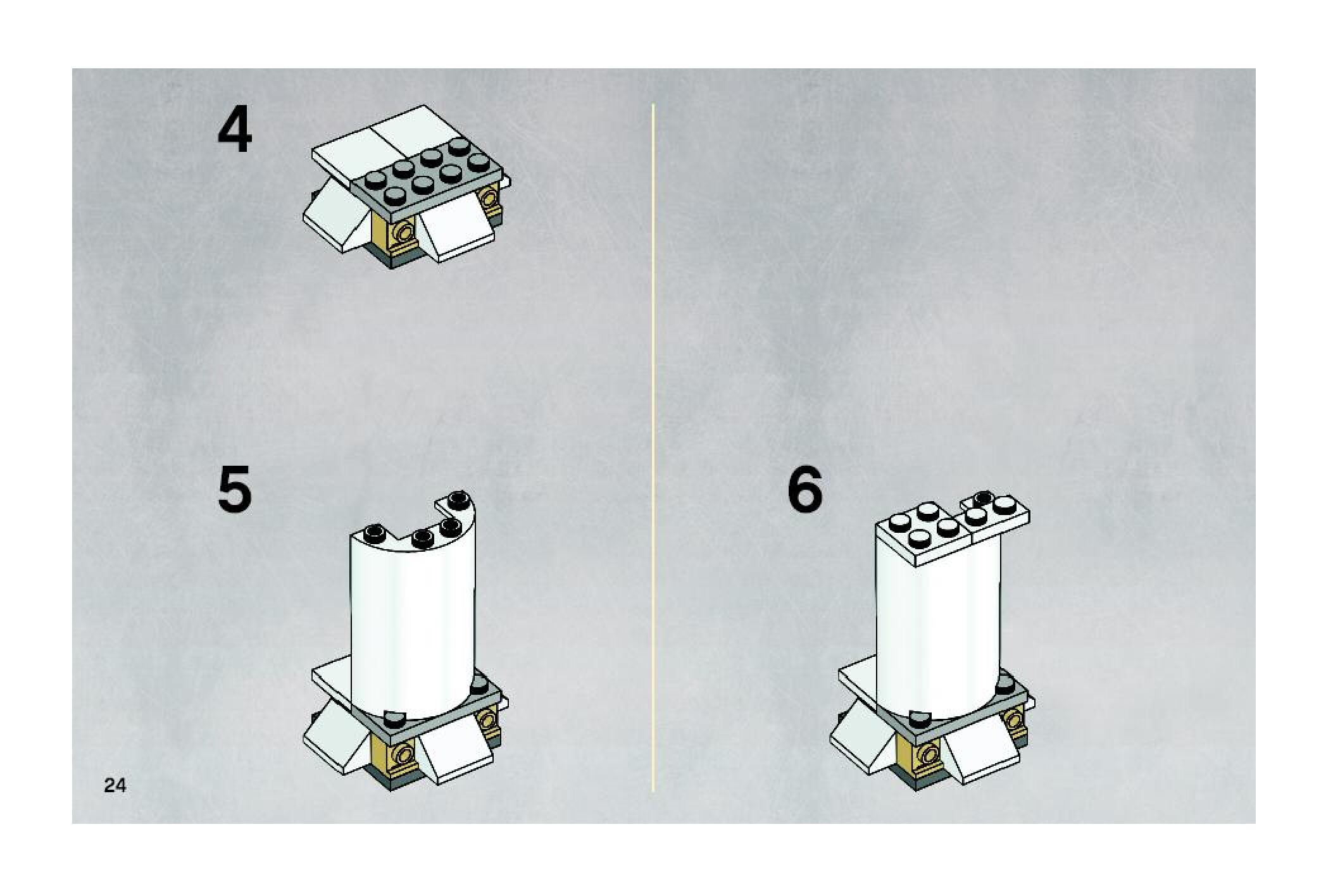 4

5

24

6