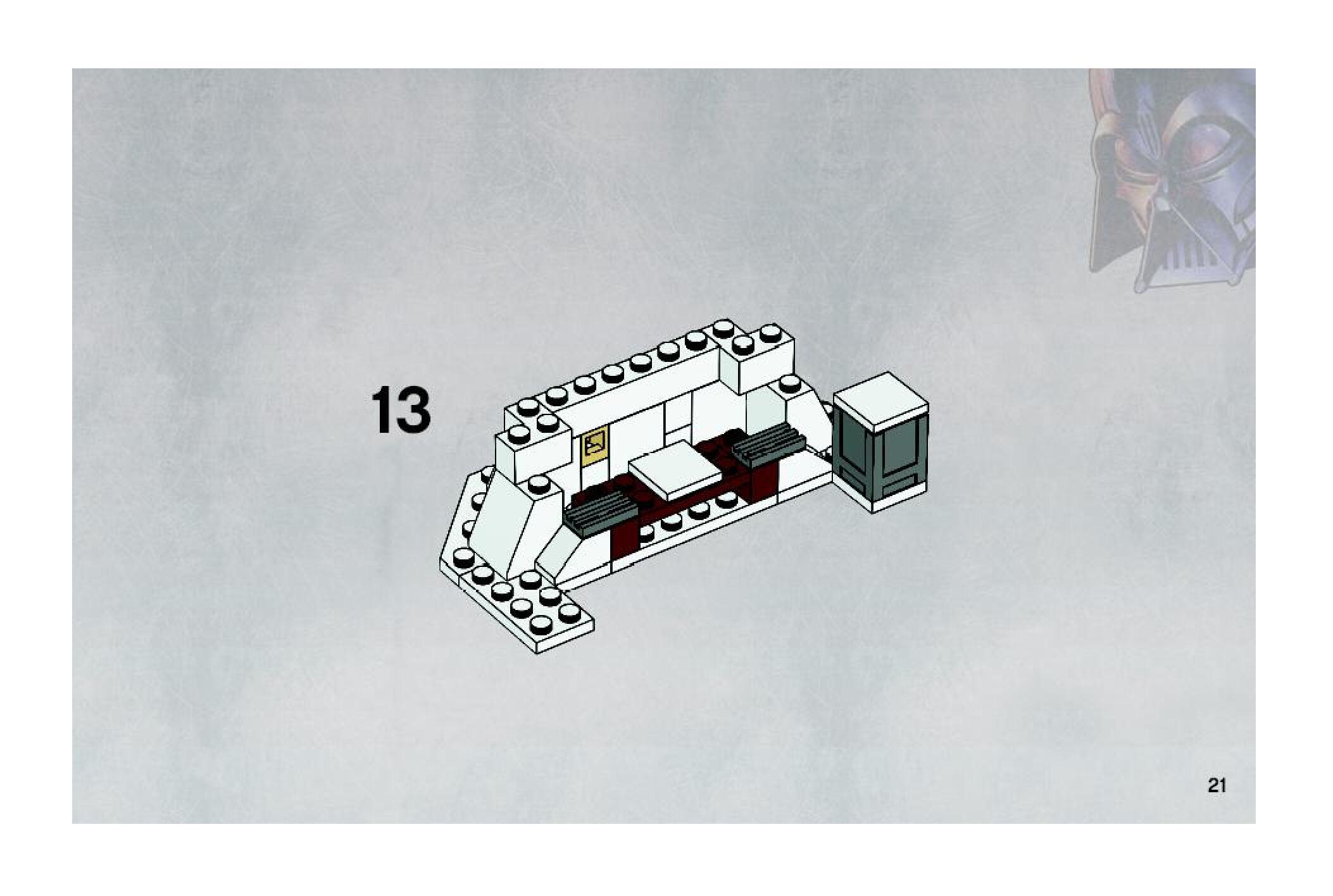 13

21