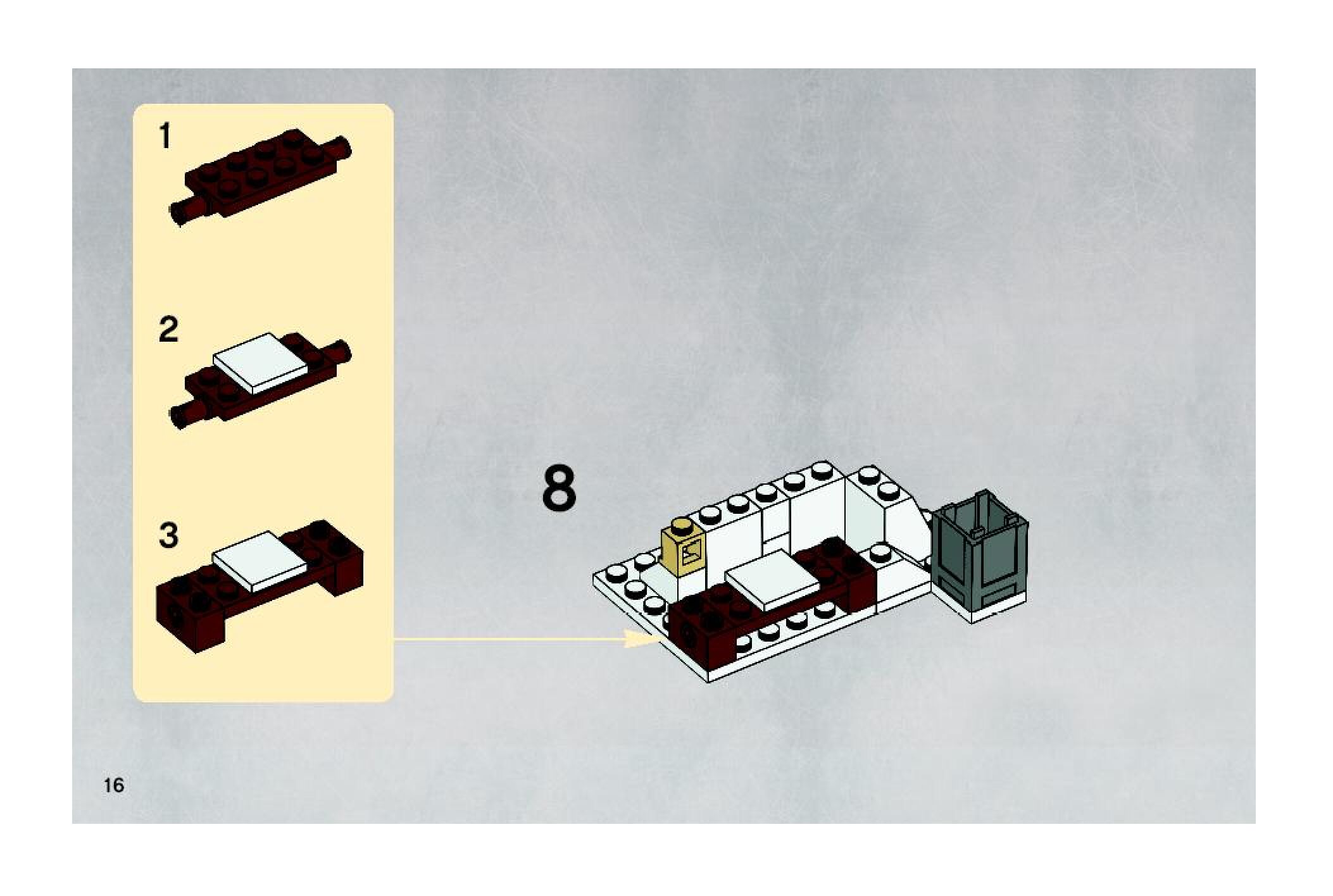 1

2

3

8

16