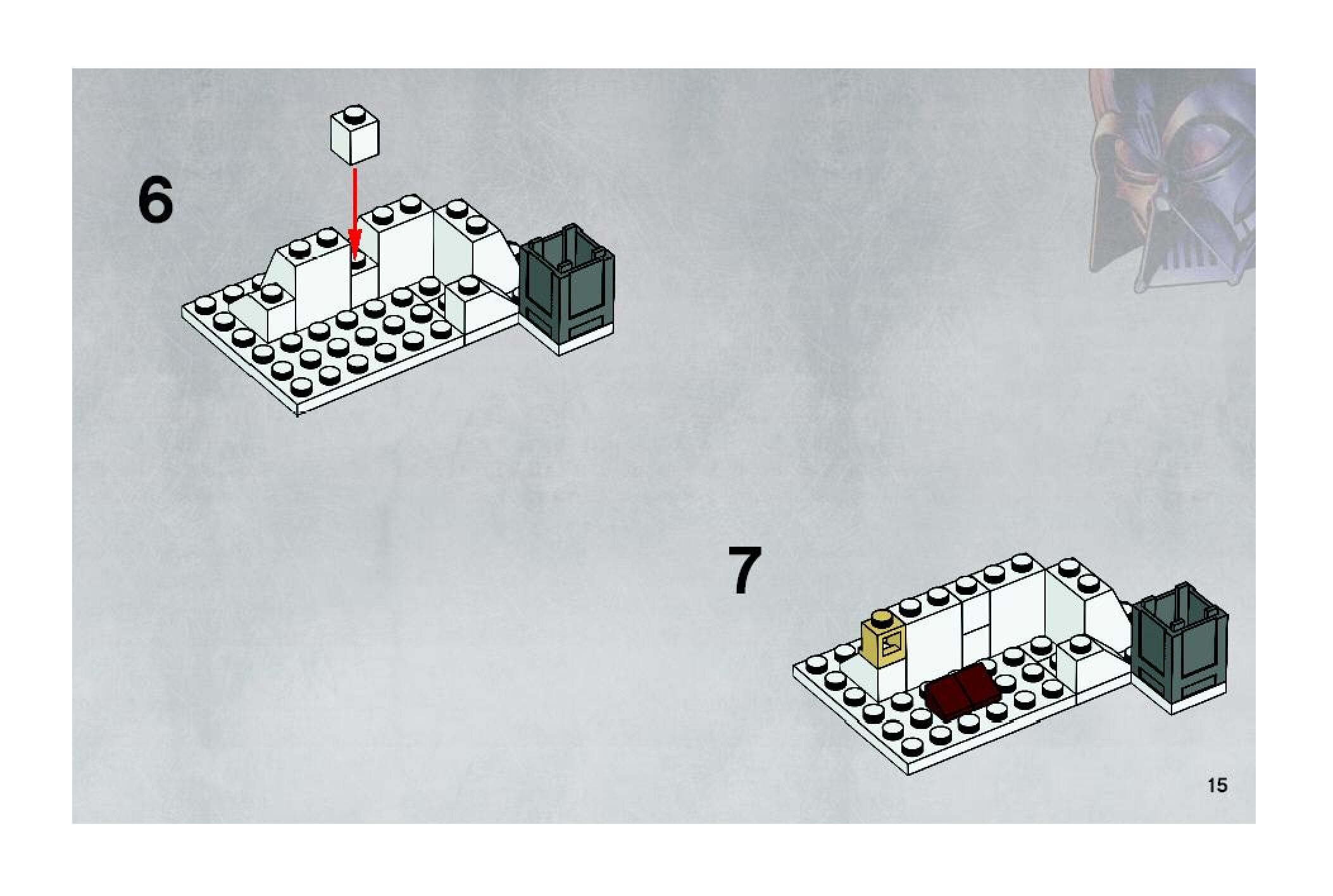 6

7

15