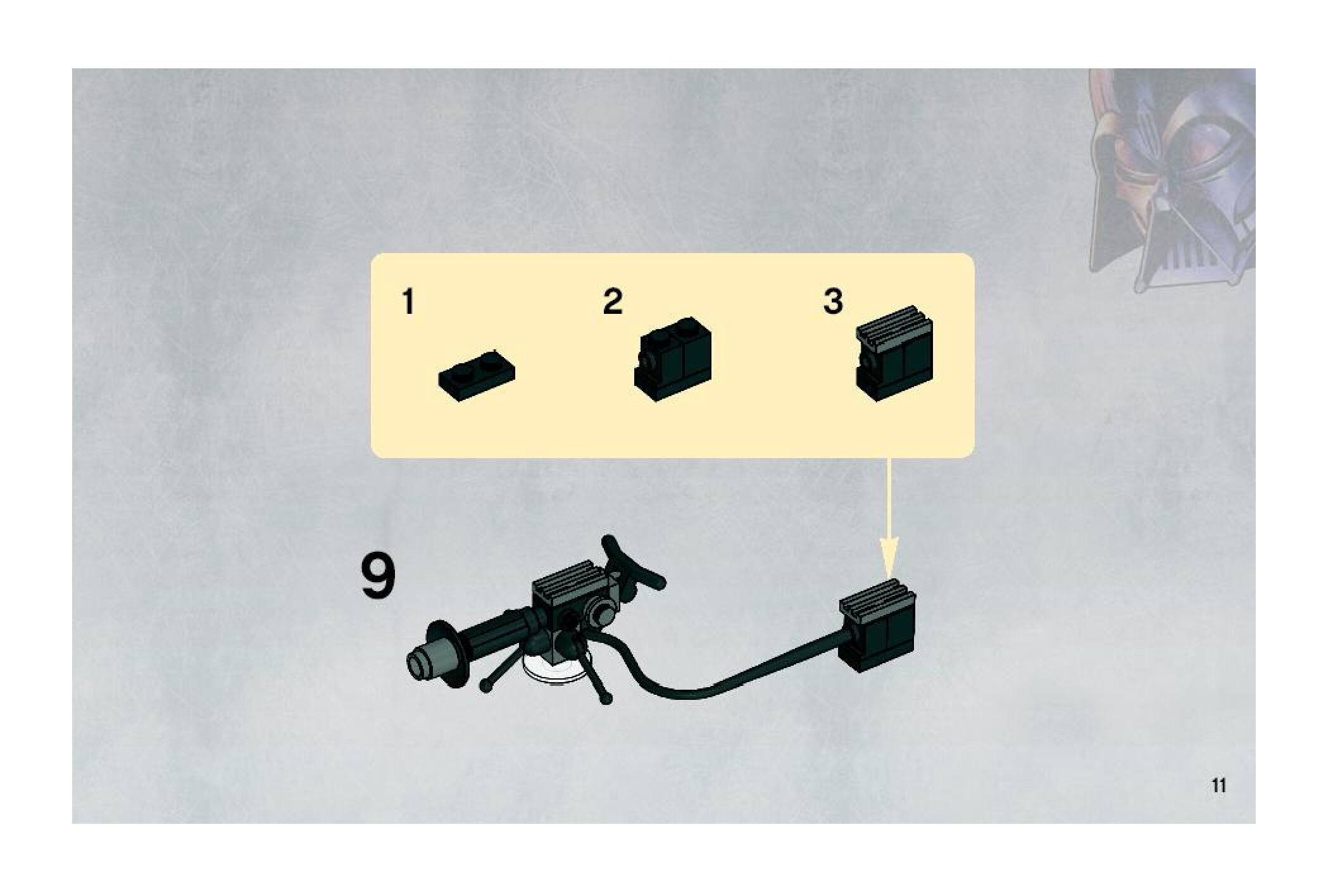 1

2

3

9

11