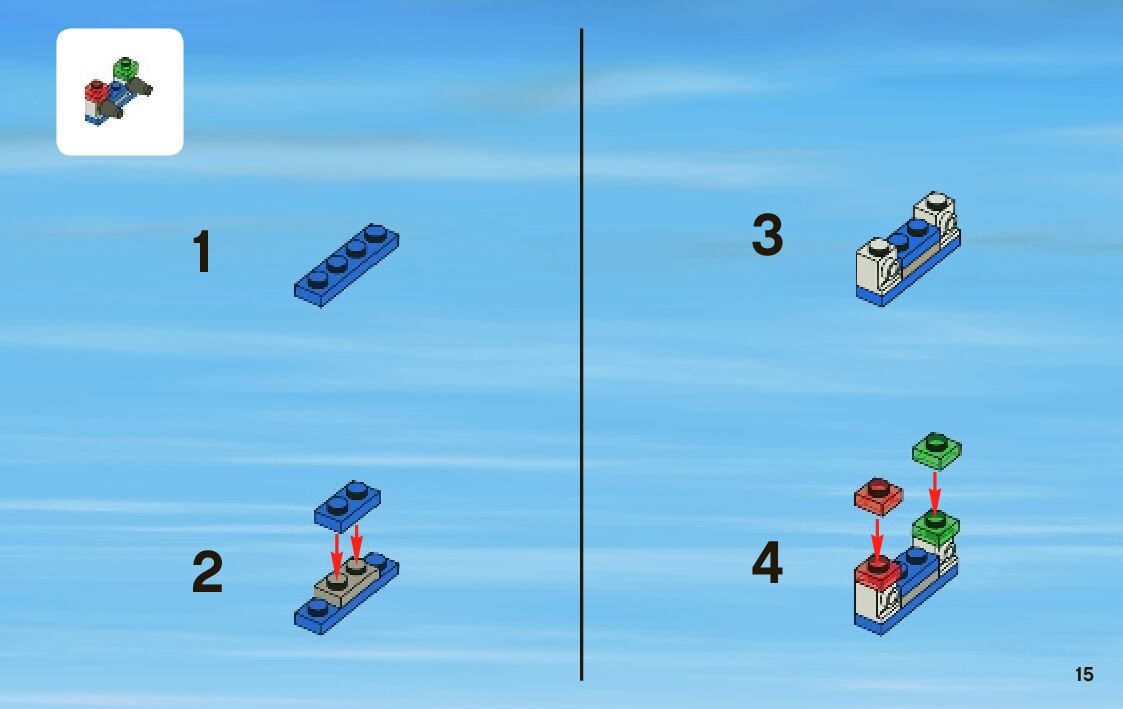 1

2

3

4

15