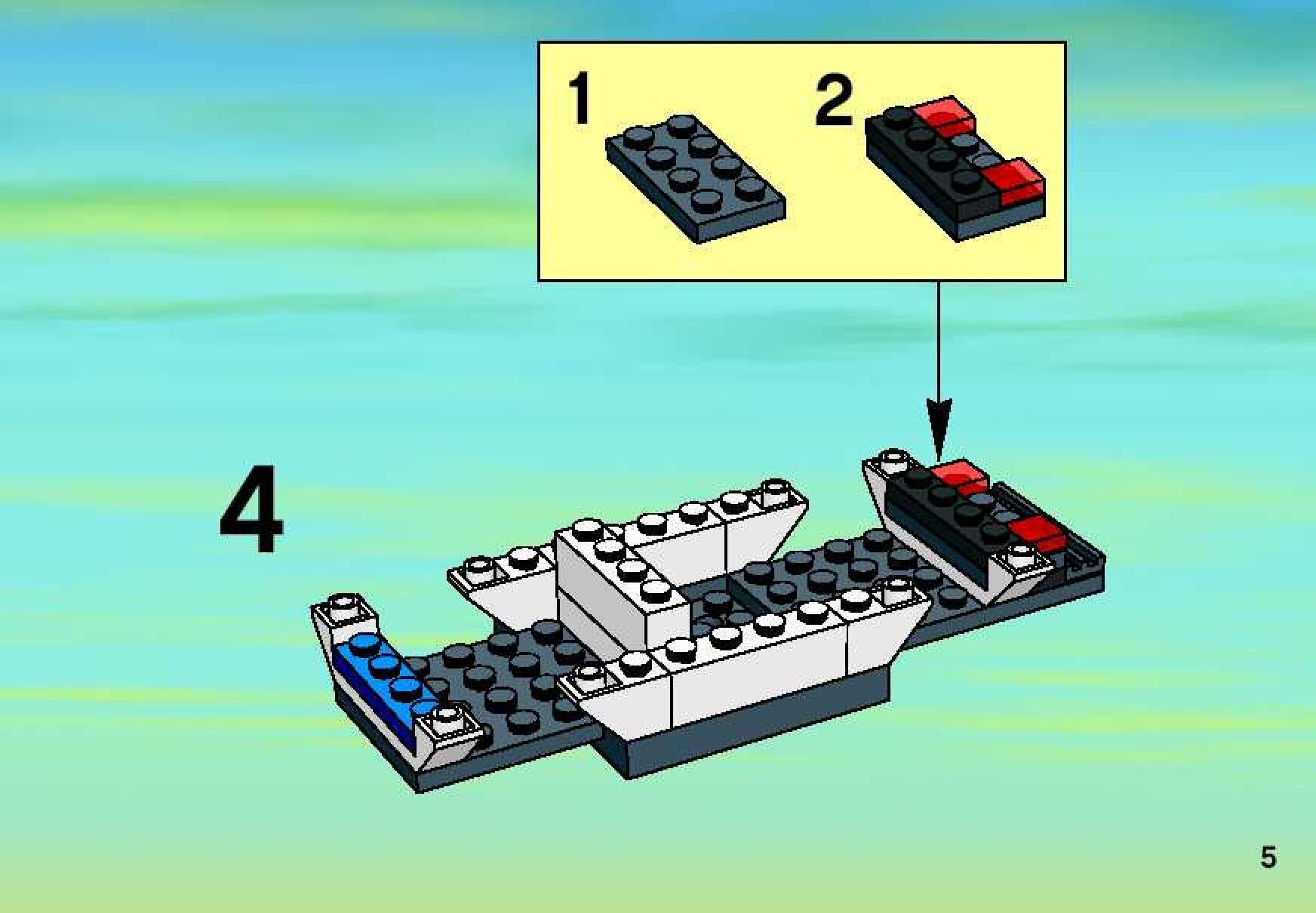 1

2

4

5