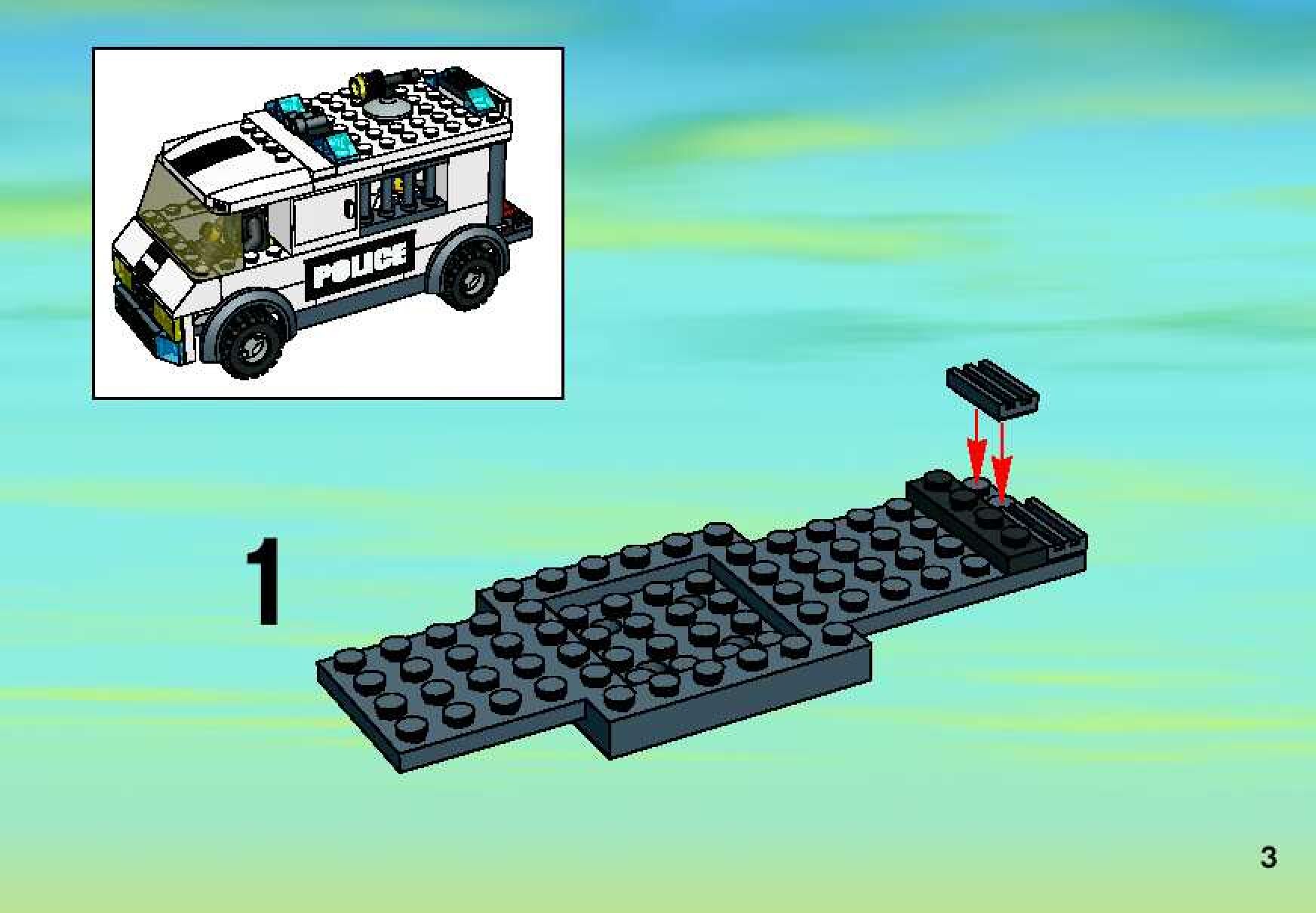 POLICE

1

3