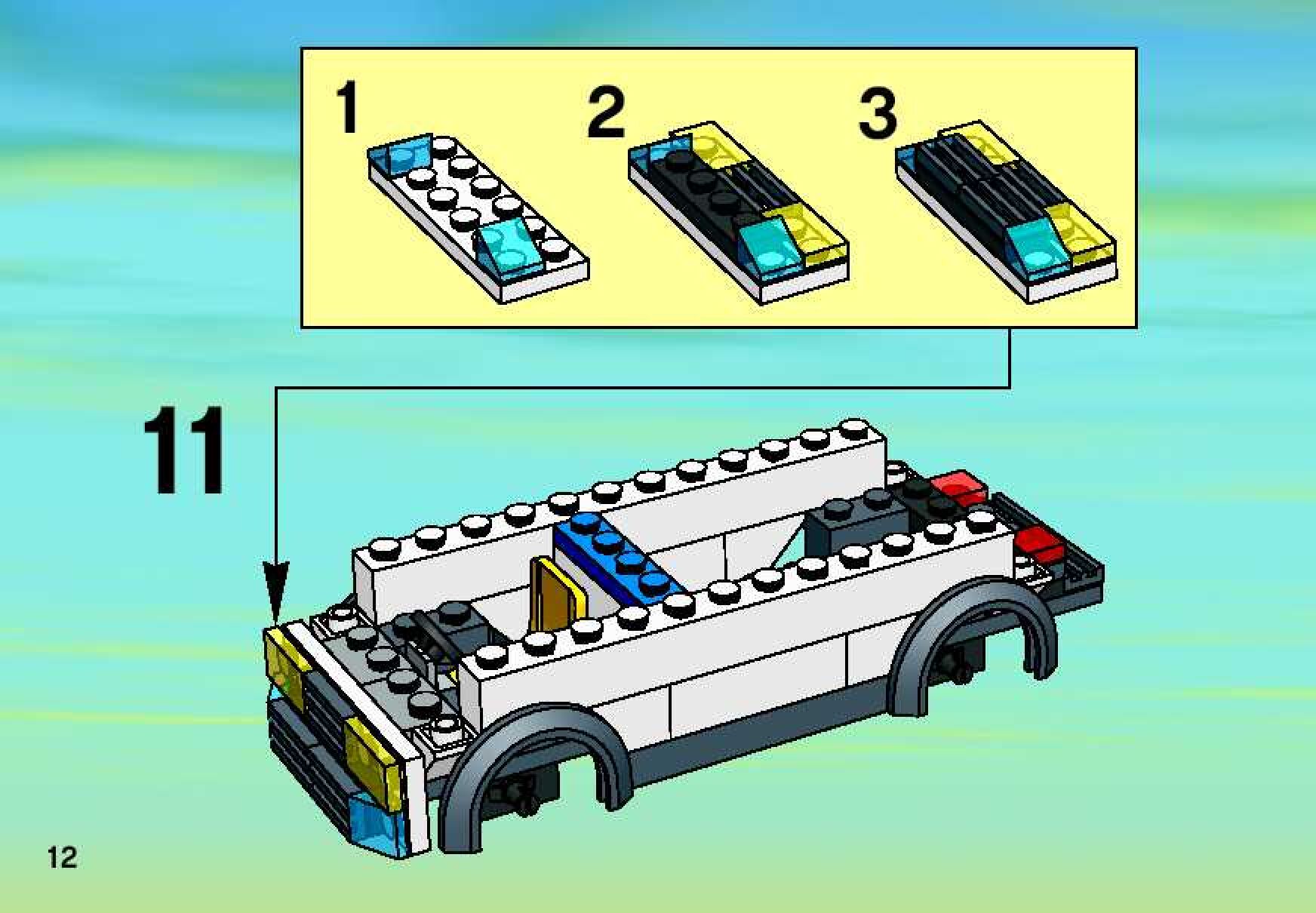 1
2
3
11
12