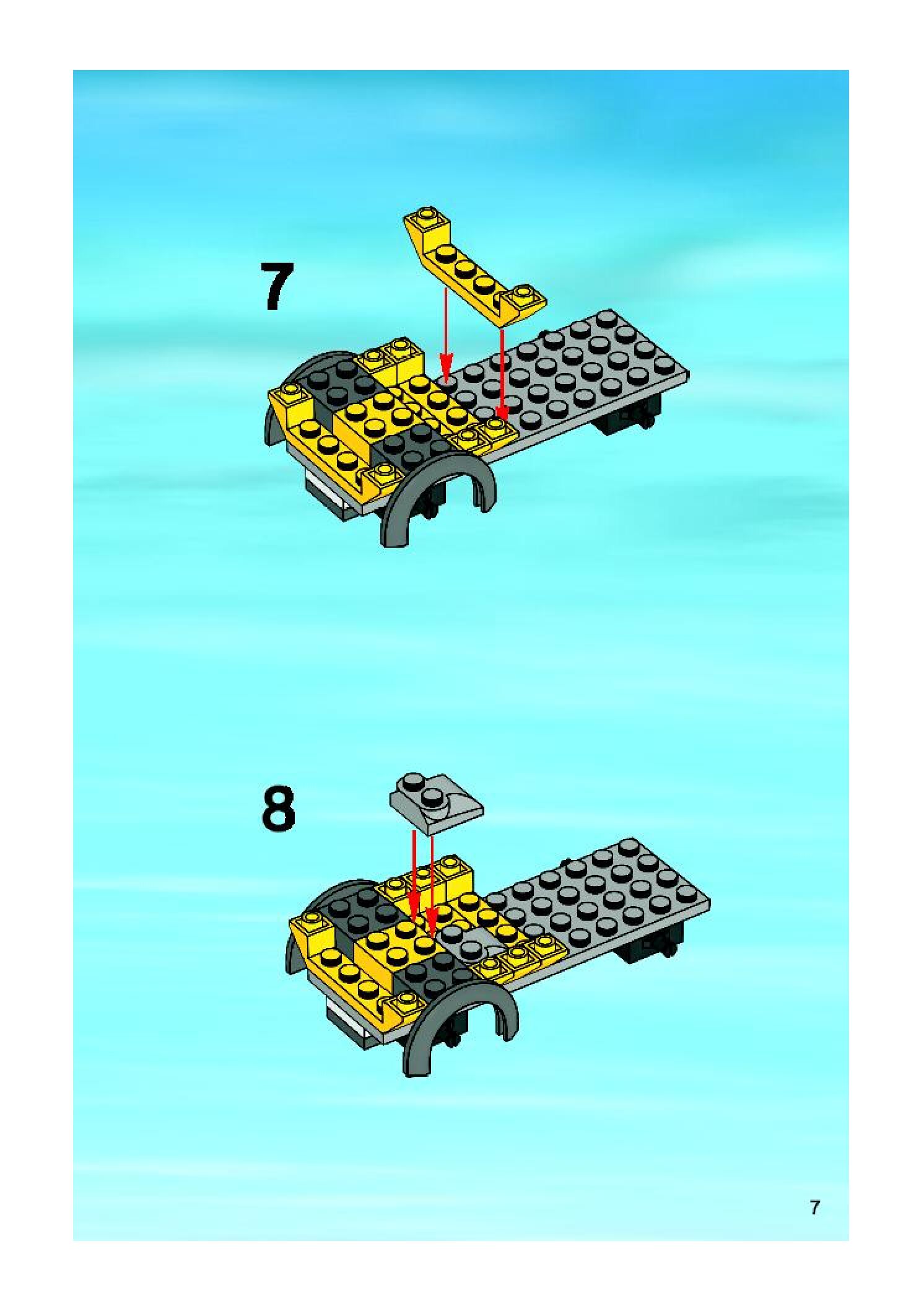 7

8

7