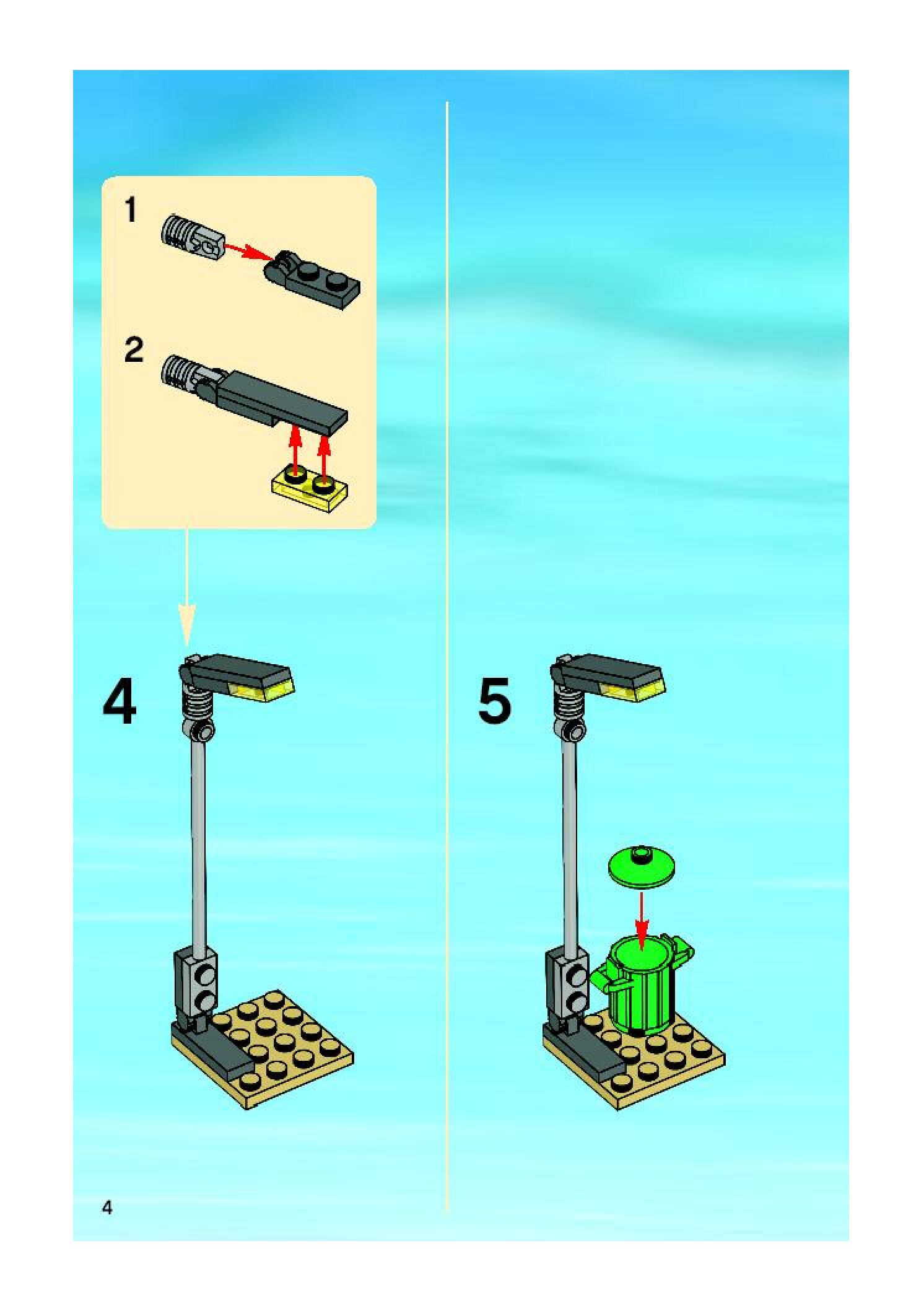 1

2

4

5

4