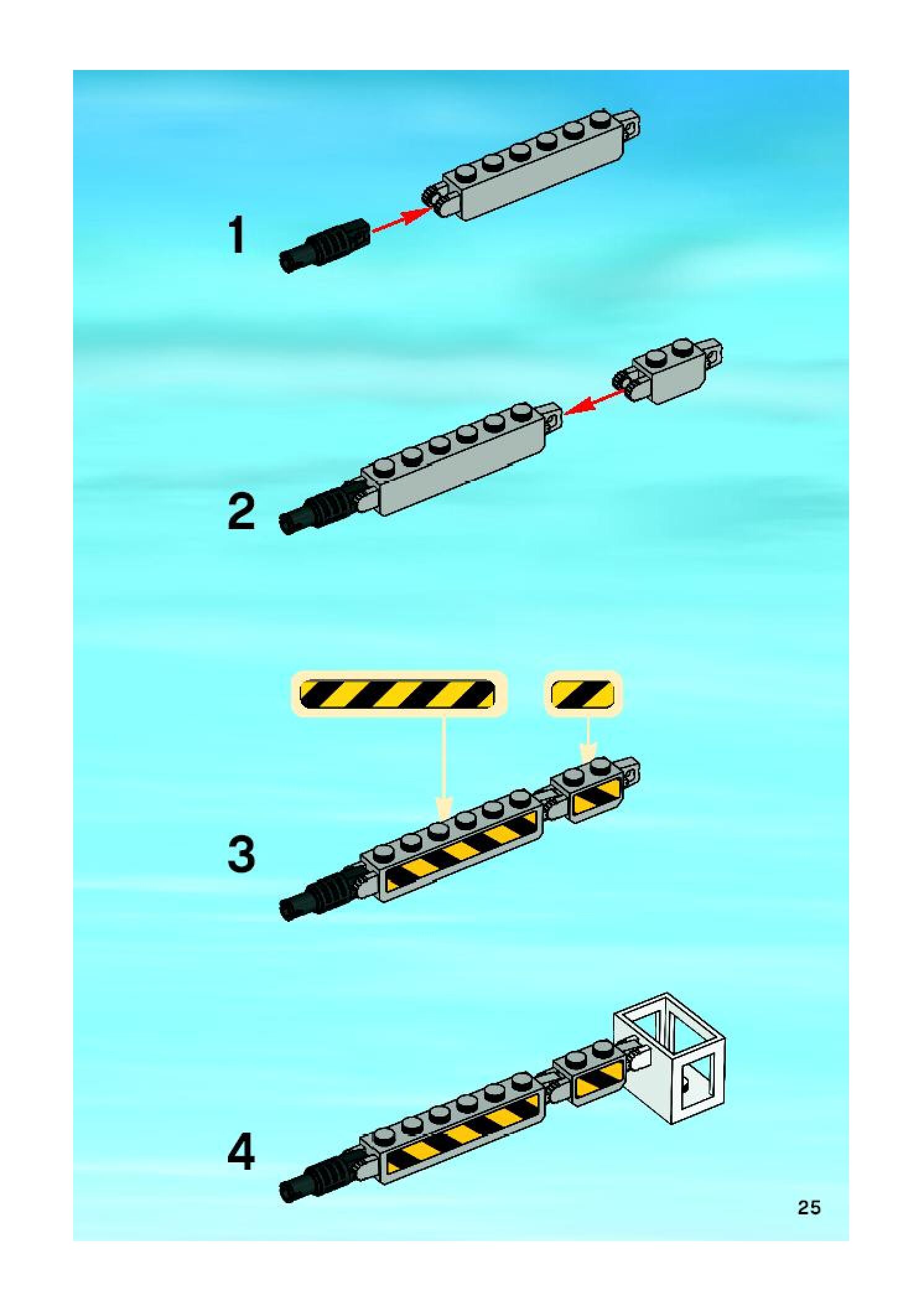 1

2

3

4

25