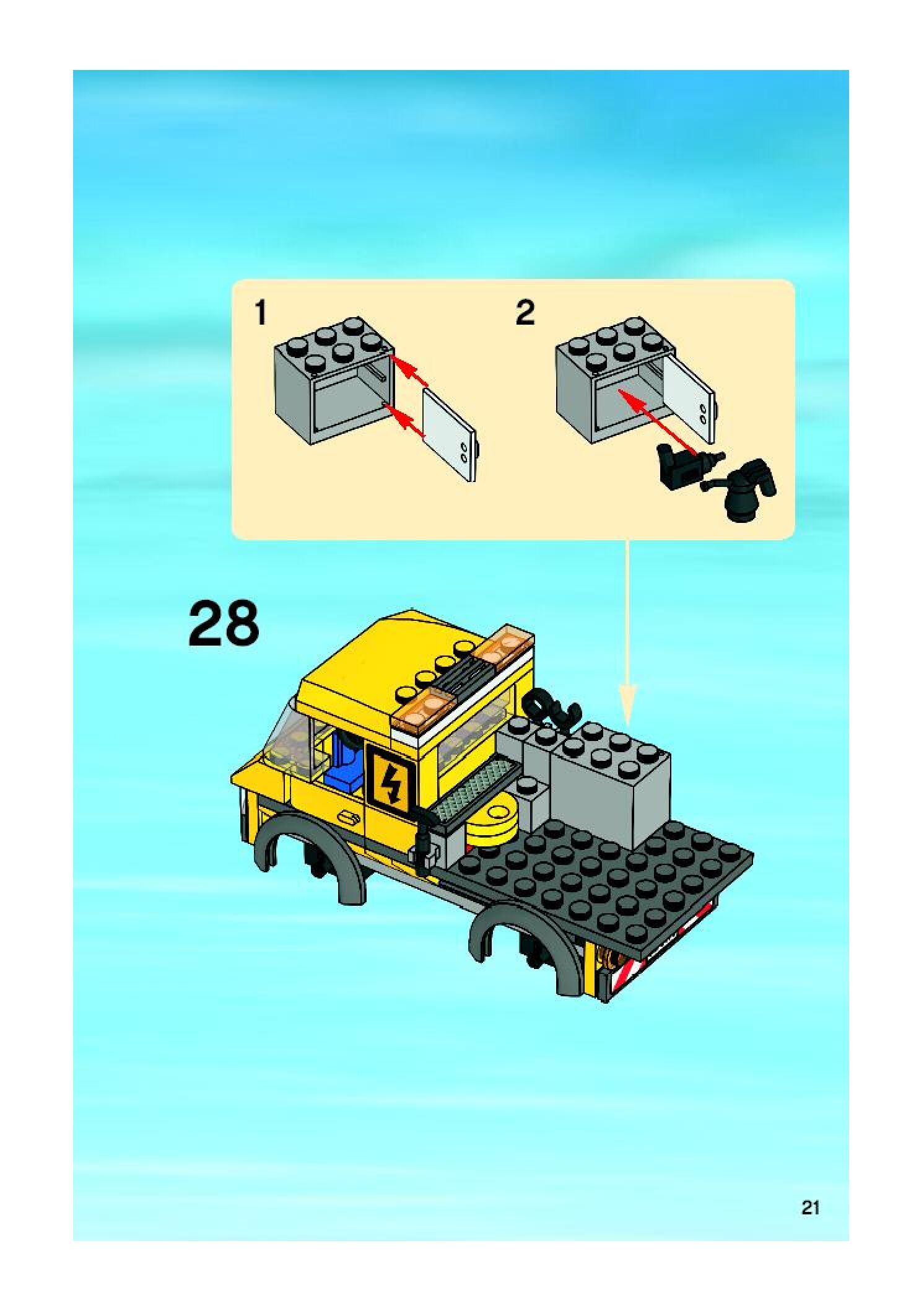 1

2

28

21