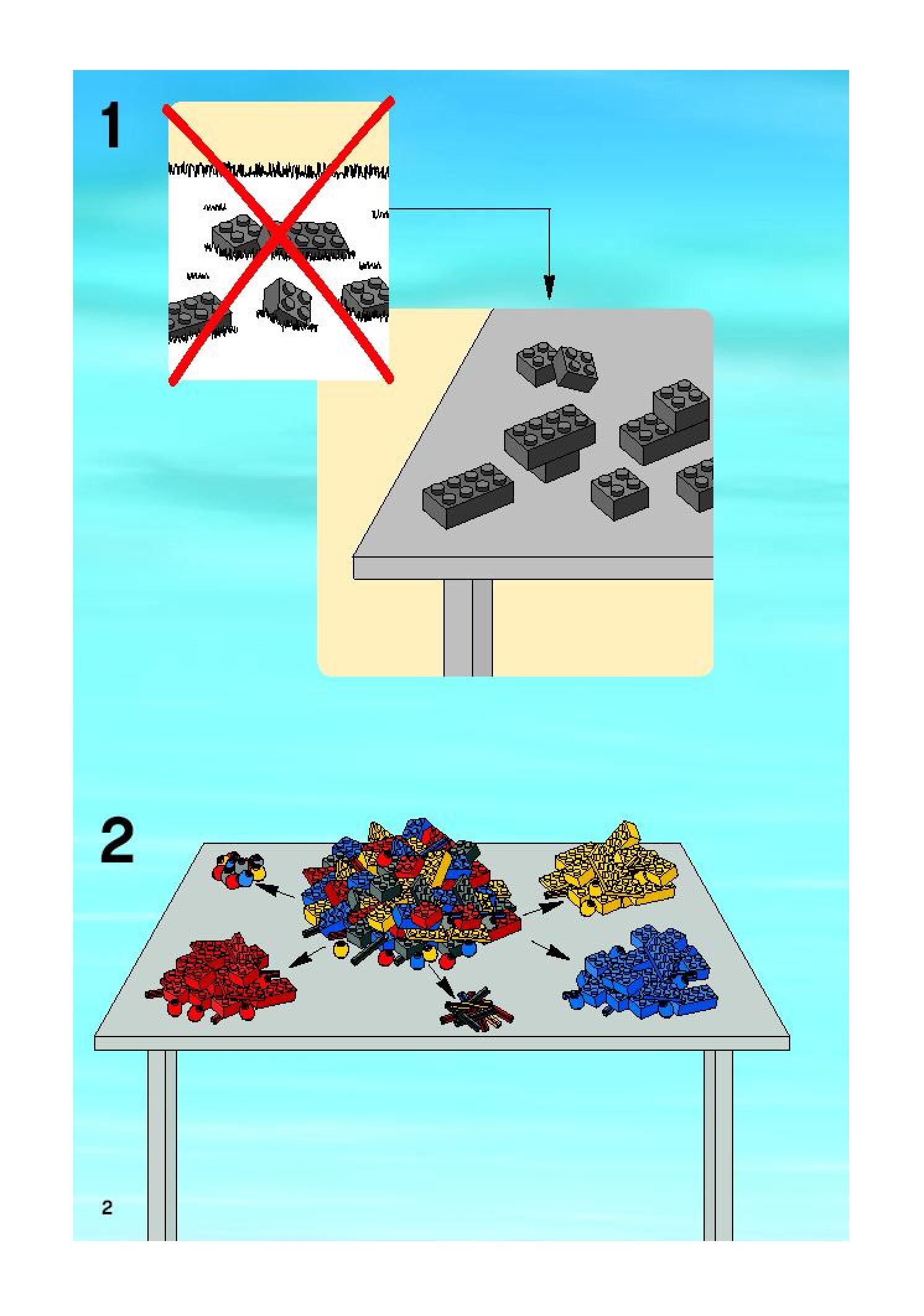 1

2

2