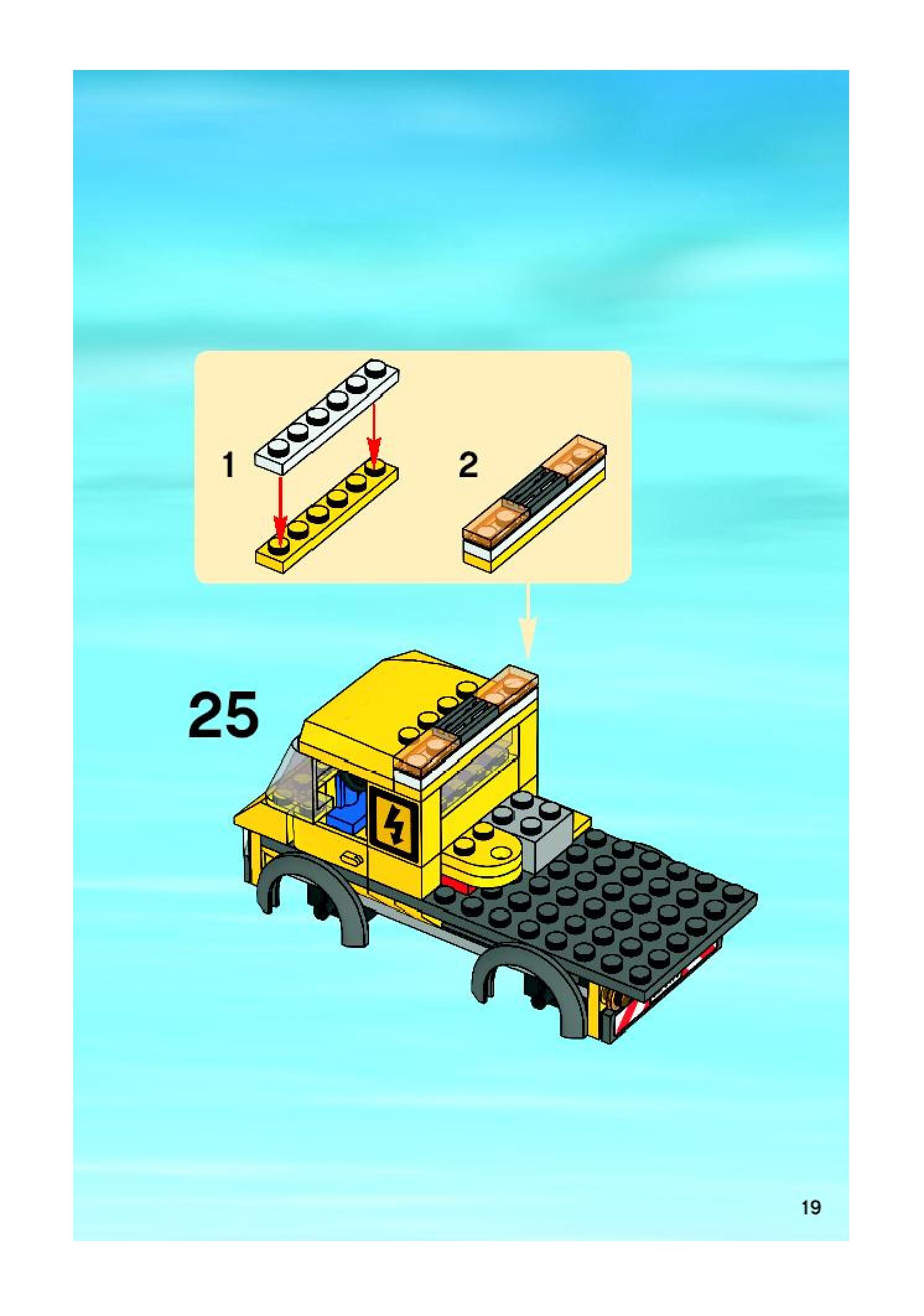 1

2

25

19