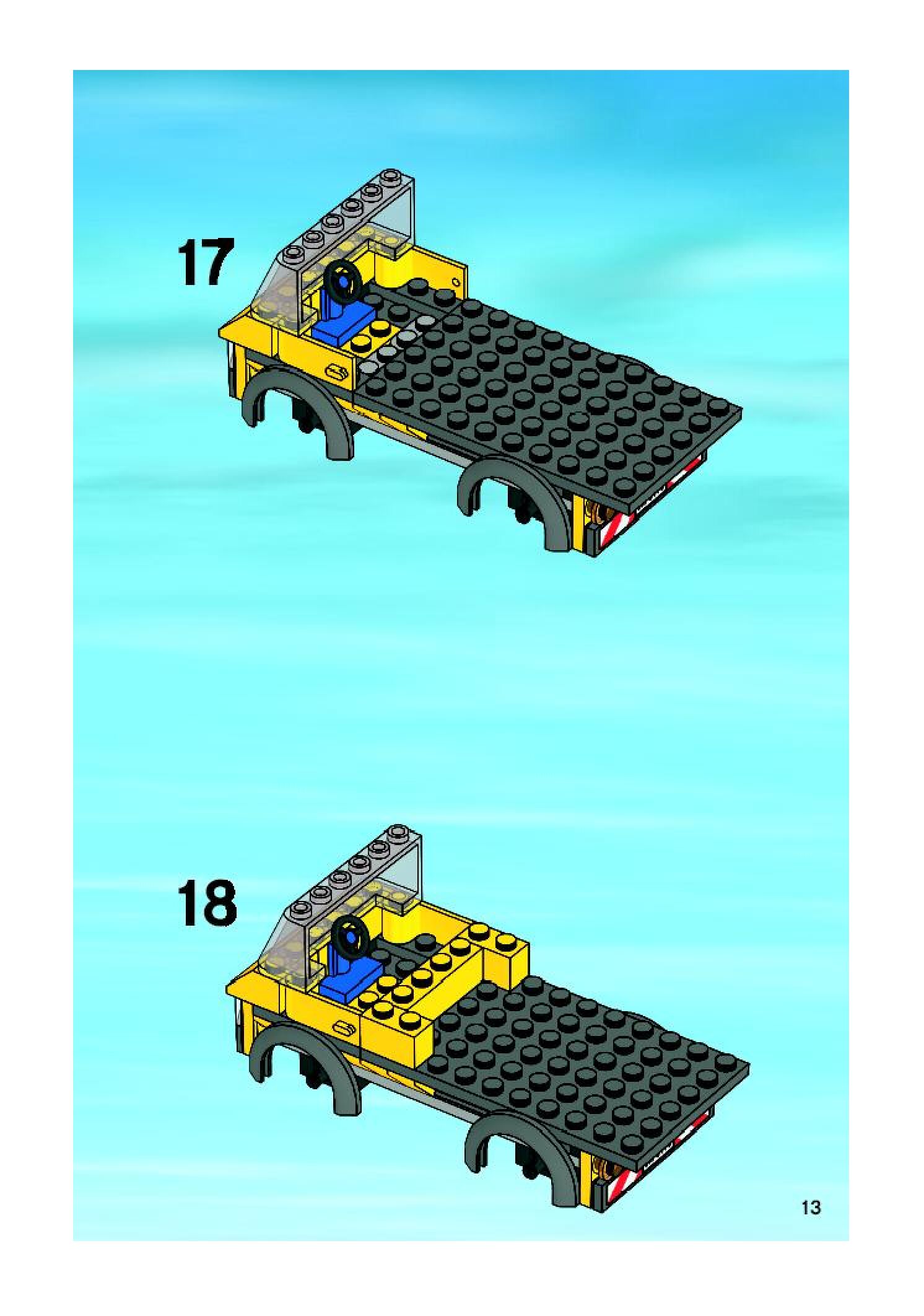 17

18

13