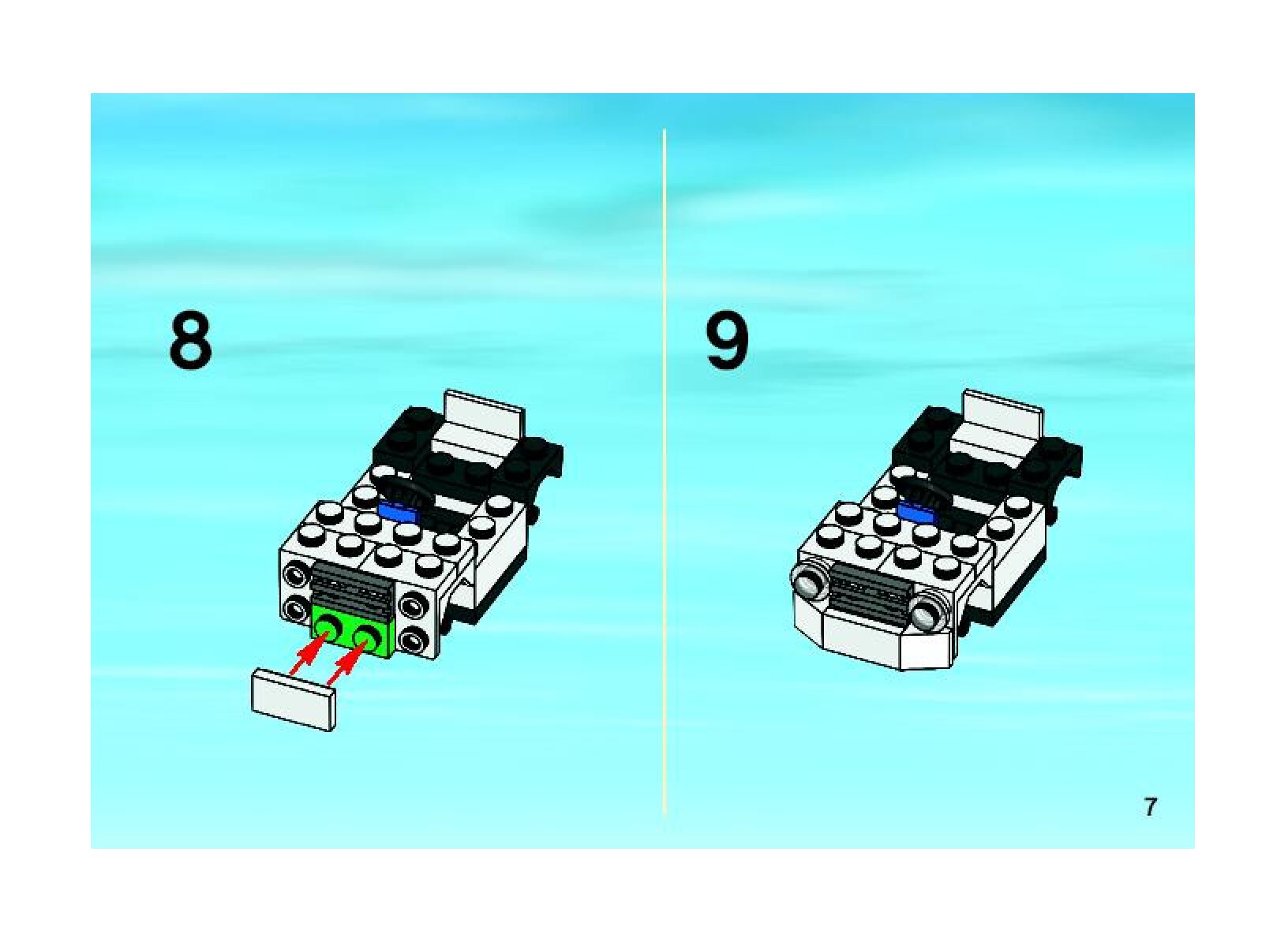 8

9

7