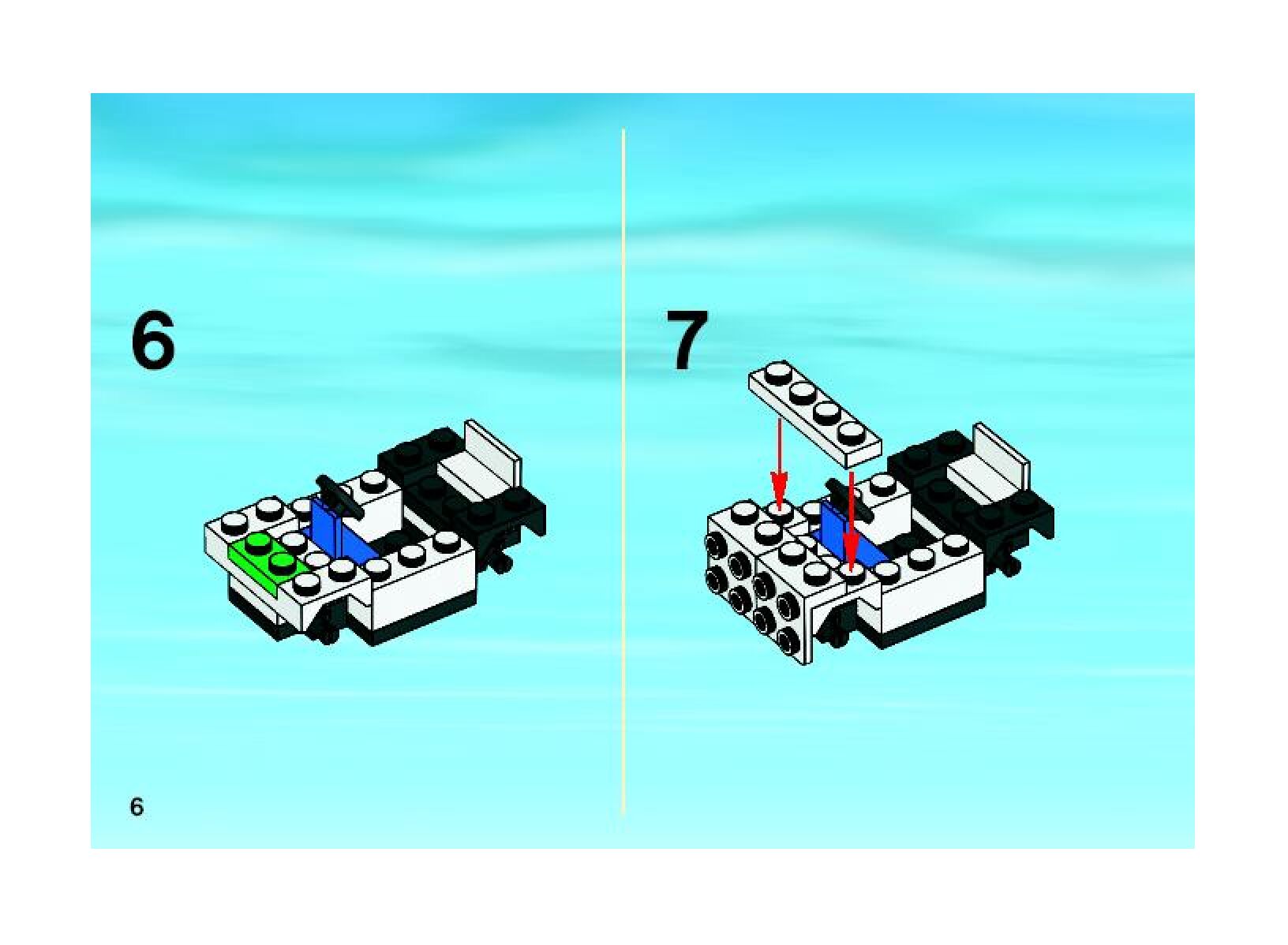 6

7

6