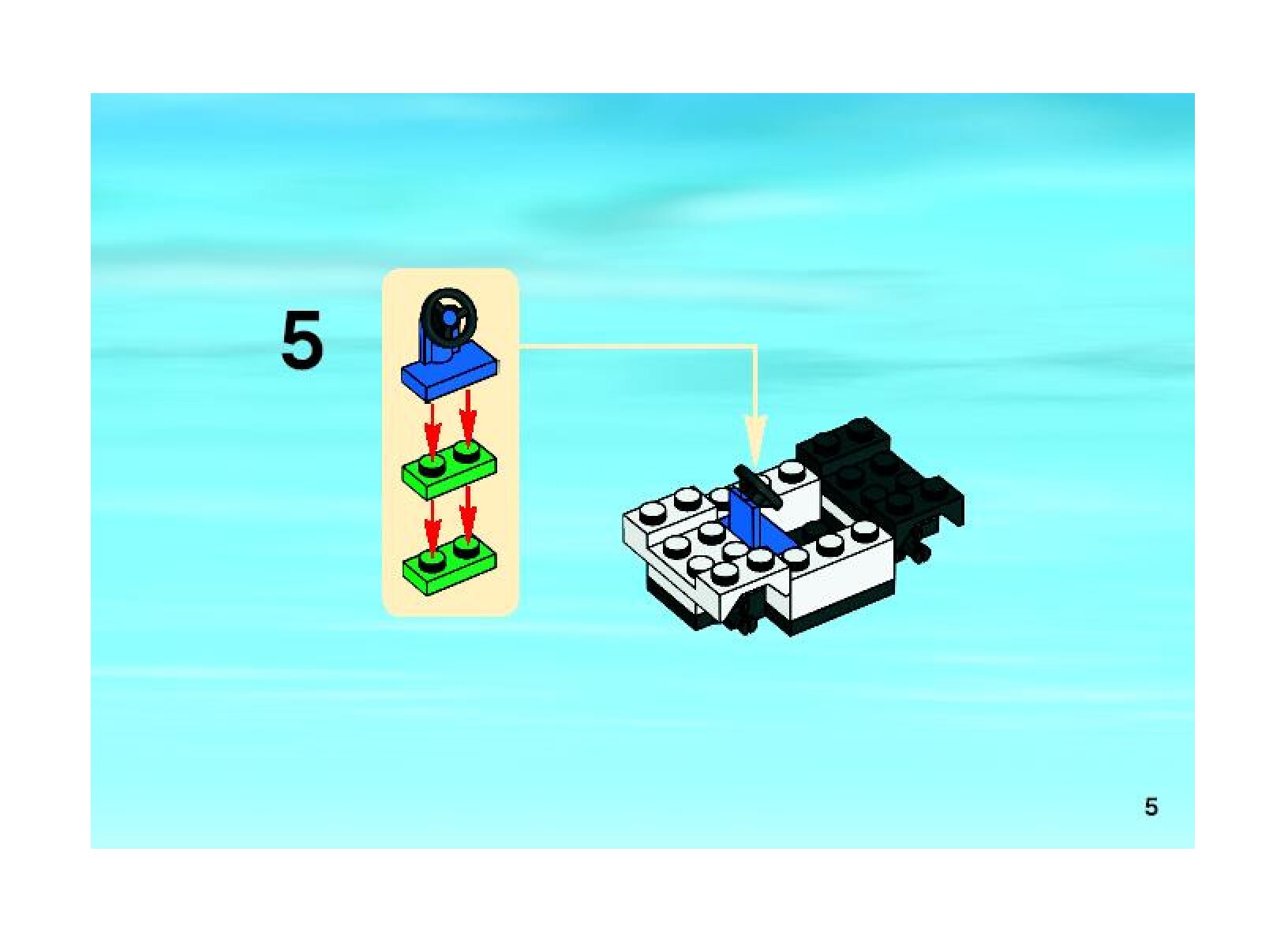 5

5