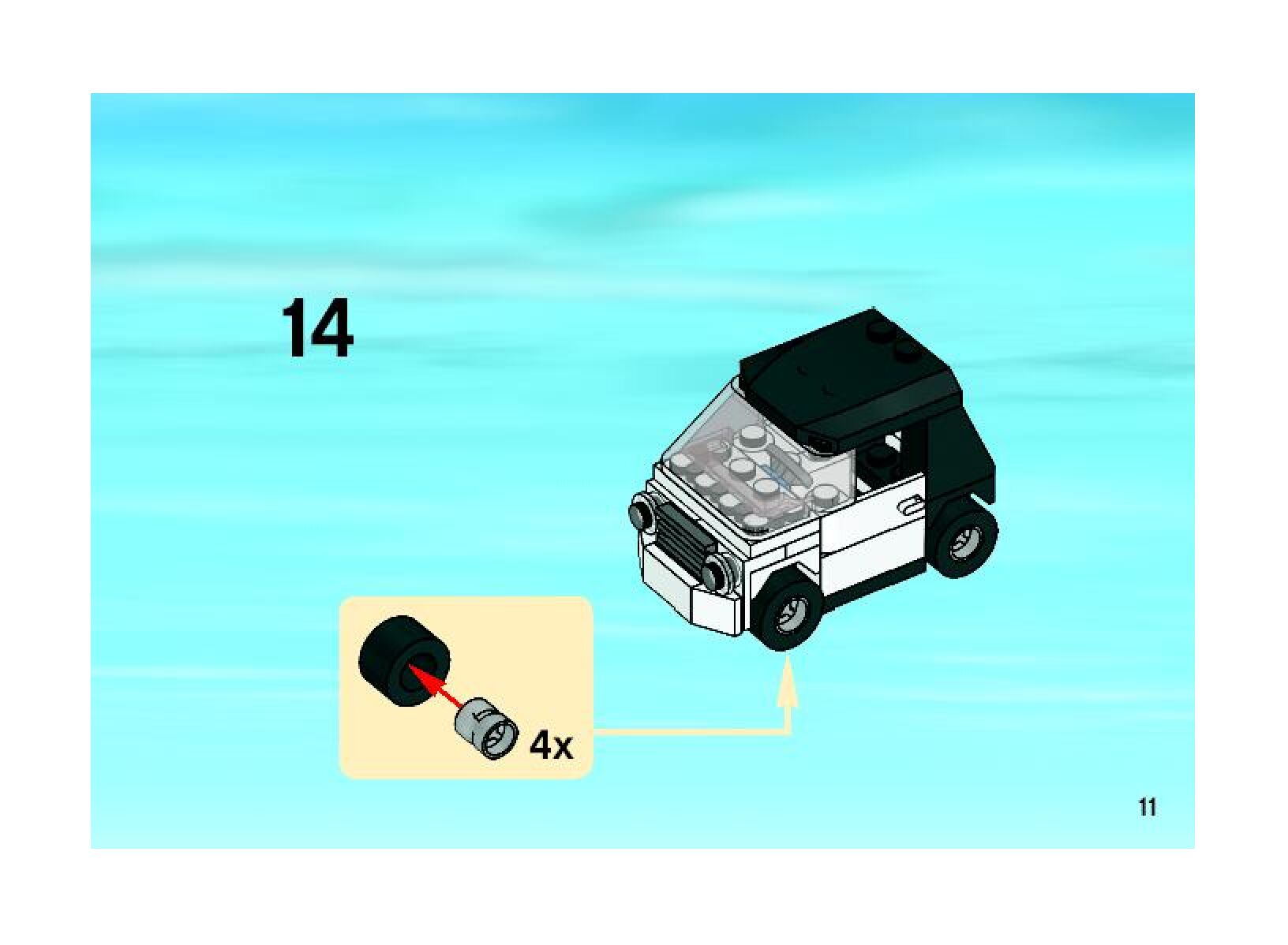 14

4x

11