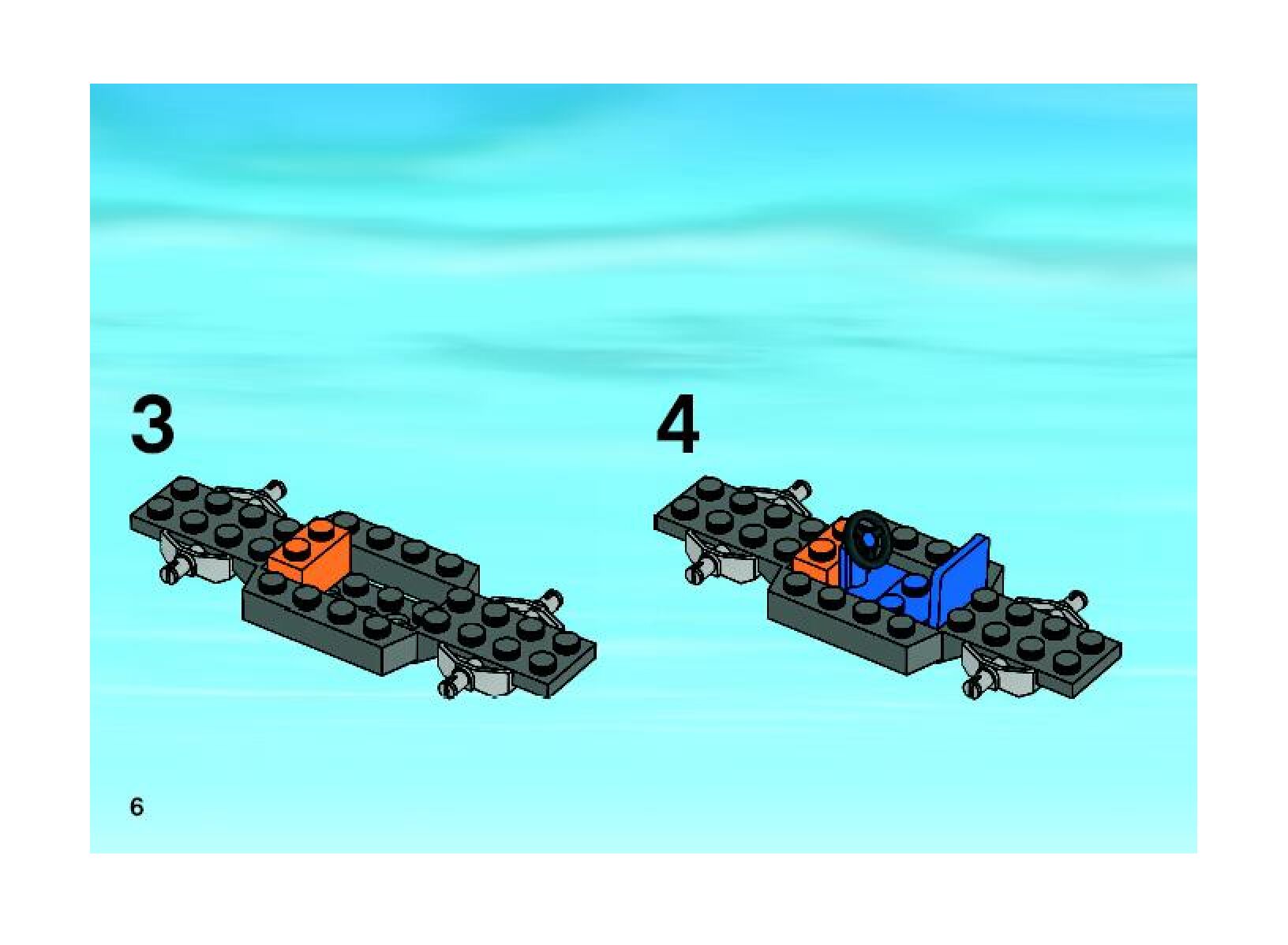 3

4

6