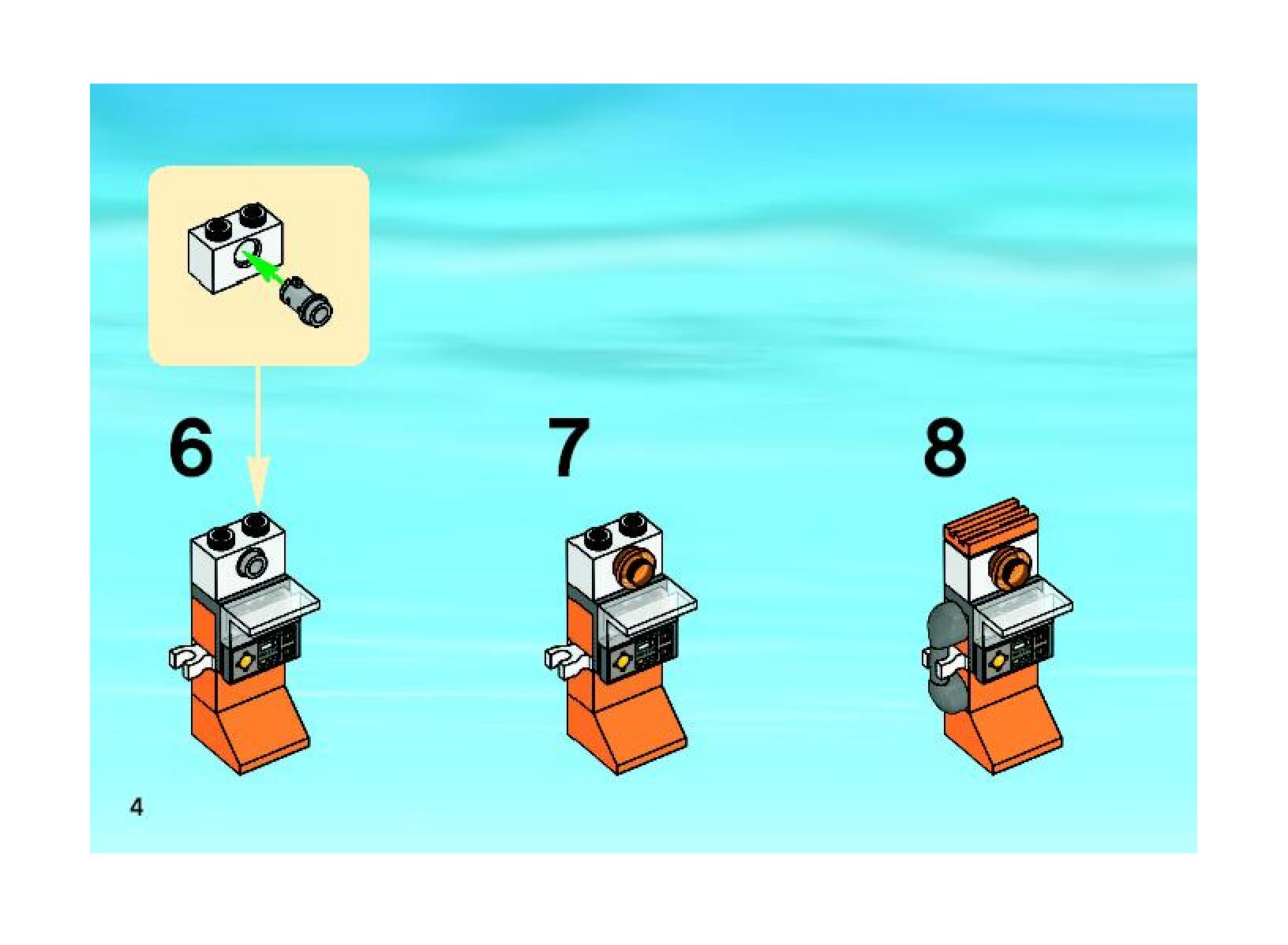 6

7

8

4