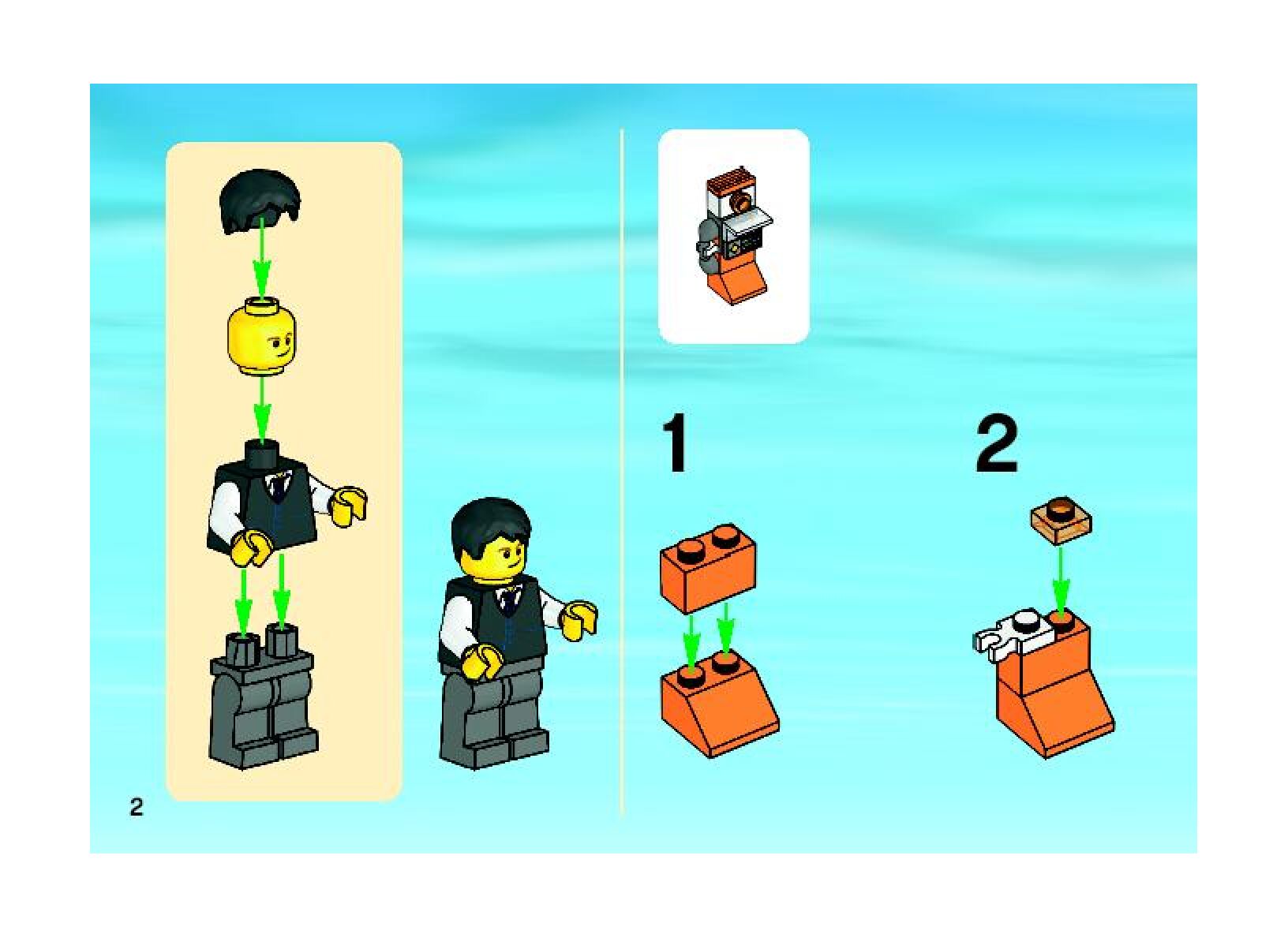 1

2

2