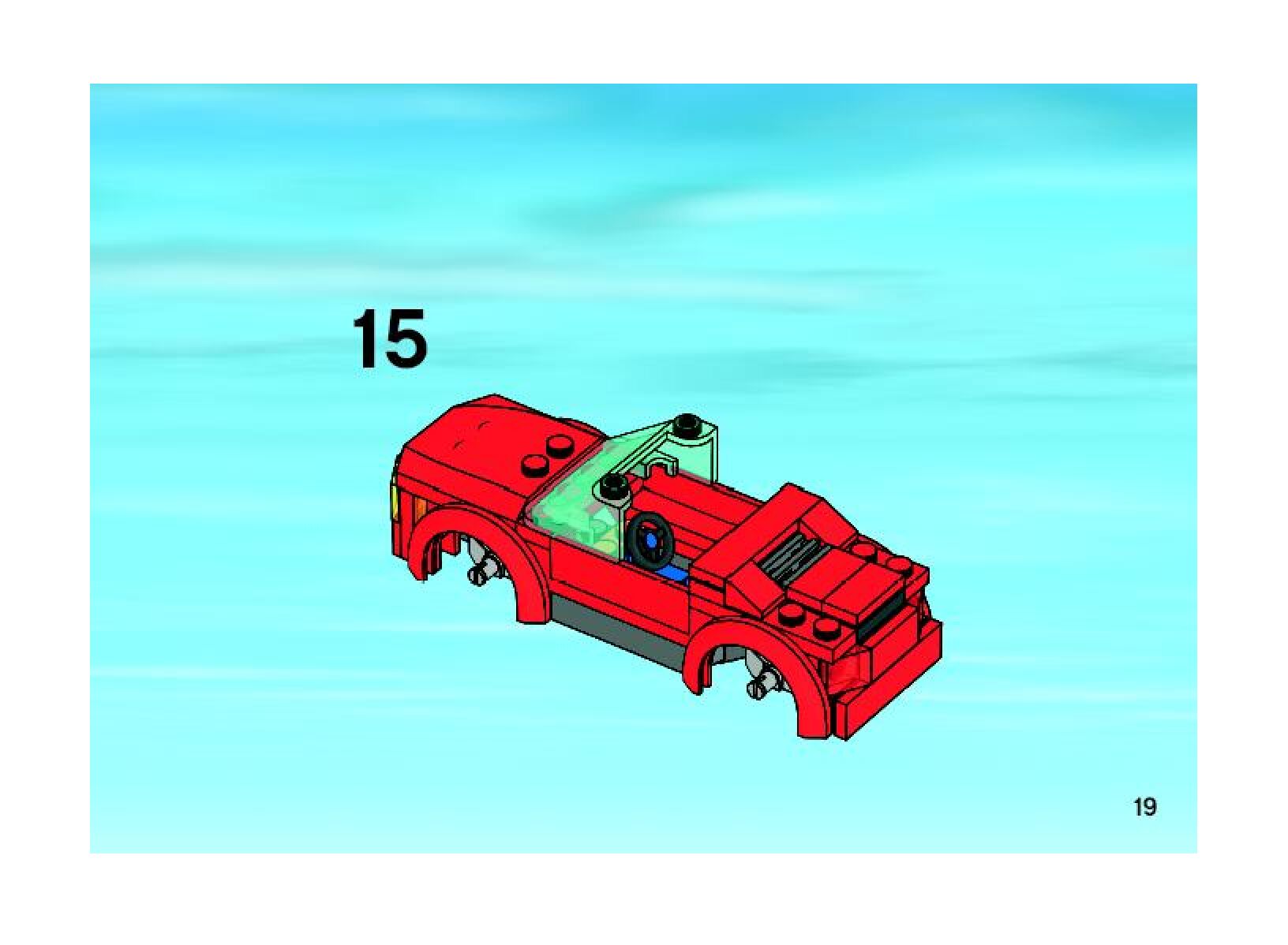 15

19