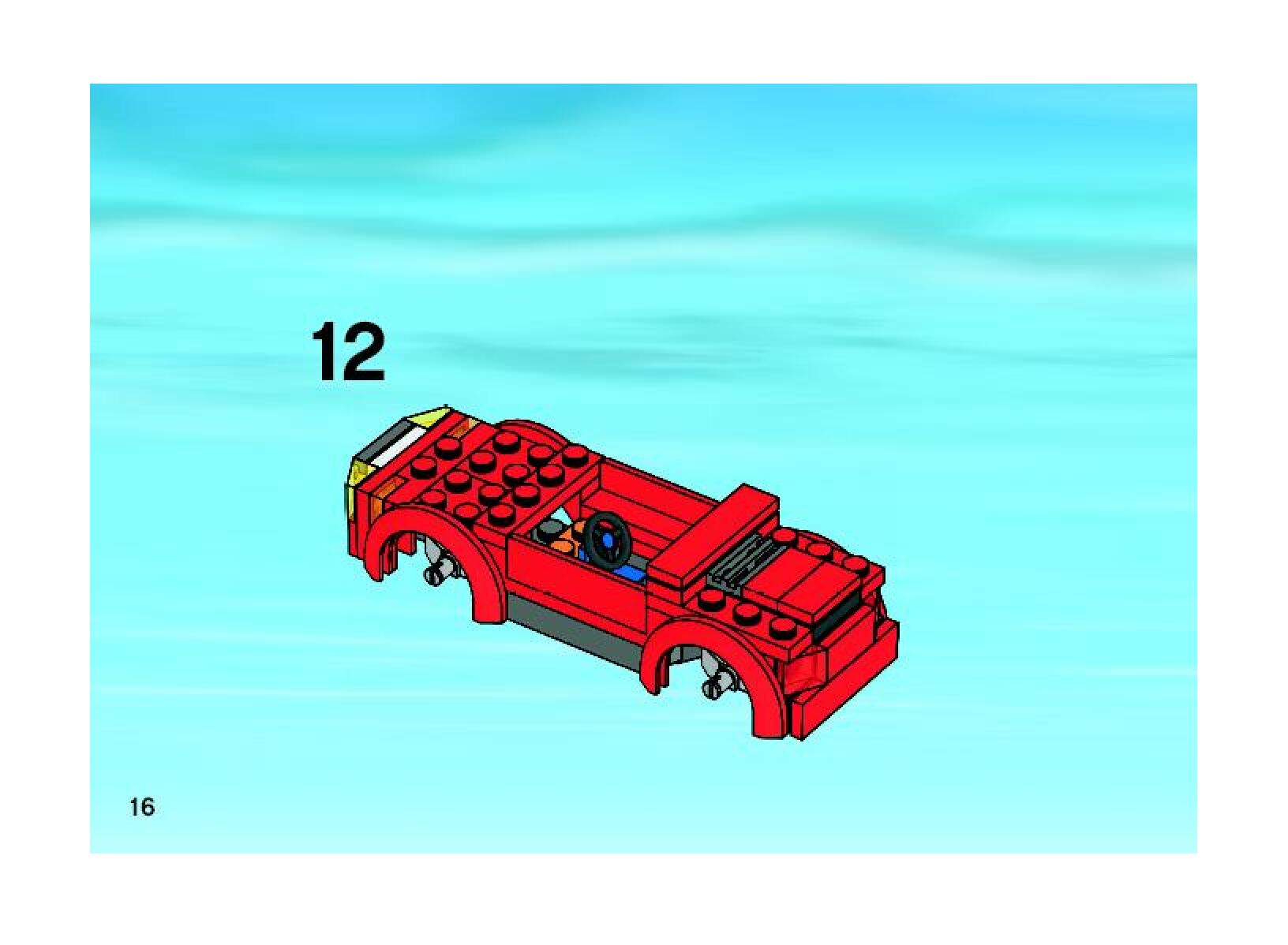 12

16